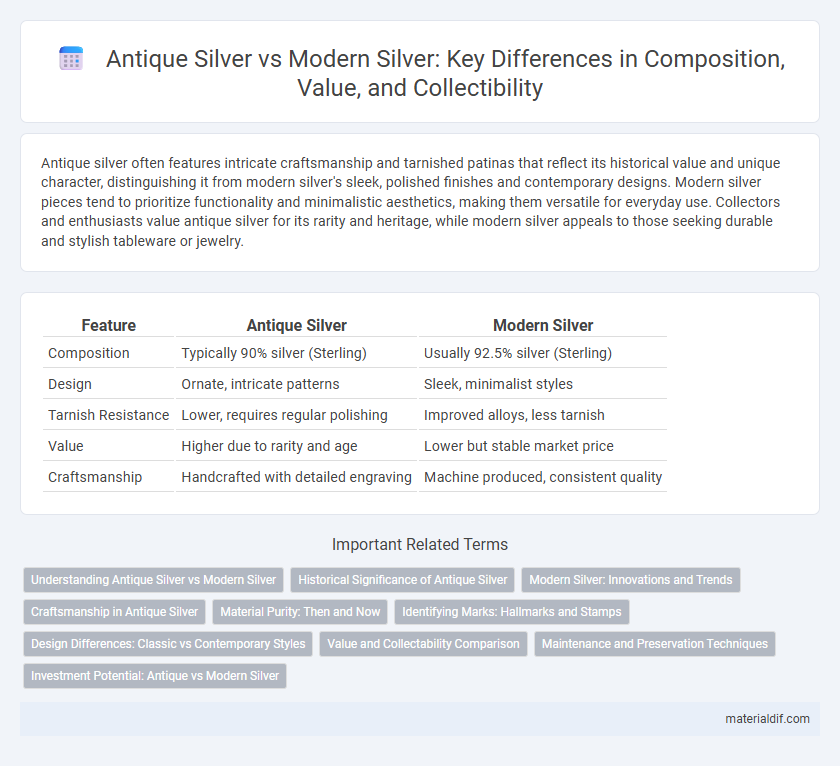 Antique Silver vs Modern Silver: Key Differences in Composition, Value, and Collectibility

Antique silver often features intricate craftsmanship and tarnished patinas that reflect its historical value and unique character, distinguishing it from modern silver's sleek, polished finishes and contemporary designs. Modern silver pieces tend to prioritize functionality and minimalistic aesthetics, making them versatile for everyday use. Collectors and enthusiasts value antique silver for its rarity and heritage, while modern silver appeals to those seeking durable and stylish tableware or jewelry.

| Feature | Antique Silver | Modern Silver |
|---|---|---|
| Composition | Typically 90% silver (Sterling) | Usually 92.5% silver (Sterling) |
| Design | Ornate, intricate patterns | Sleek, minimalist styles |
| Tarnish Resistance | Lower, requires regular polishing | Improved alloys, less tarnish |
| Value | Higher due to rarity and age | Lower but stable market price |
| Craftsmanship | Handcrafted with detailed engraving | Machine produced, consistent quality |

Important Related Terms

Understanding Antique Silver vs Modern Silver
Historical Significance of Antique Silver
Modern Silver: Innovations and Trends
Craftsmanship in Antique Silver
Material Purity: Then and Now
Identifying Marks: Hallmarks and Stamps
Design Differences: Classic vs Contemporary Styles
Value and Collectability Comparison
Maintenance and Preservation Techniques
Investment Potential: Antique vs Modern Silver

materialdif.com