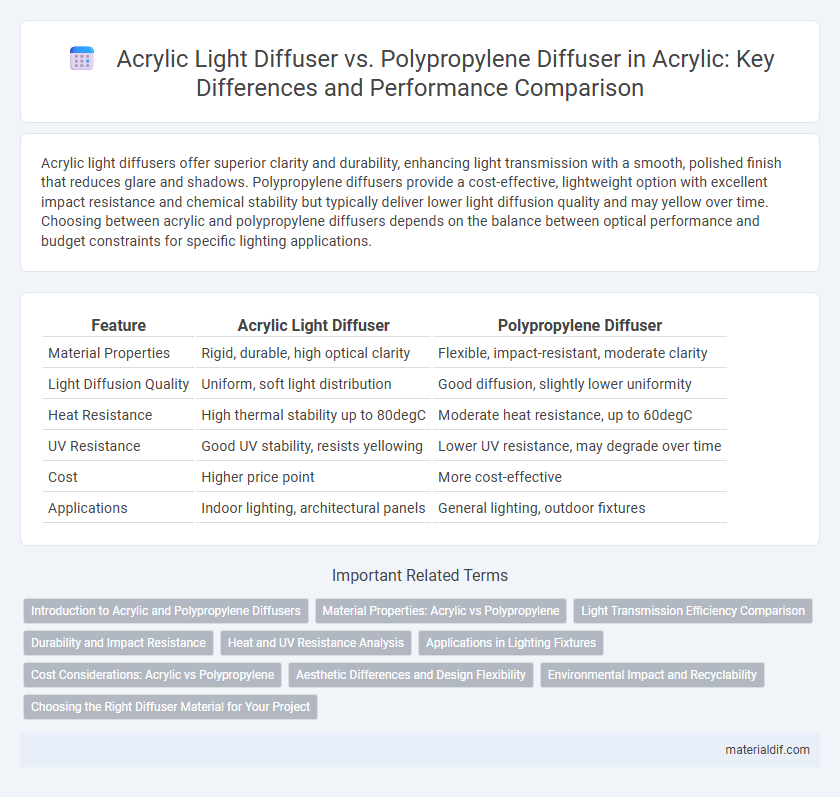 Acrylic Light Diffuser vs. Polypropylene Diffuser in Acrylic: Key Differences and Performance Comparison

Acrylic light diffusers offer superior clarity and durability, enhancing light transmission with a smooth, polished finish that reduces glare and shadows. Polypropylene diffusers provide a cost-effective, lightweight option with excellent impact resistance and chemical stability but typically deliver lower light diffusion quality and may yellow over time. Choosing between acrylic and polypropylene diffusers depends on the balance between optical performance and budget constraints for specific lighting applications.

| Feature | Acrylic Light Diffuser | Polypropylene Diffuser |
|---|---|---|
| Material Properties | Rigid, durable, high optical clarity | Flexible, impact-resistant, moderate clarity |
| Light Diffusion Quality | Uniform, soft light distribution | Good diffusion, slightly lower uniformity |
| Heat Resistance | High thermal stability up to 80degC | Moderate heat resistance, up to 60degC |
| UV Resistance | Good UV stability, resists yellowing | Lower UV resistance, may degrade over time |
| Cost | Higher price point | More cost-effective |
| Applications | Indoor lighting, architectural panels | General lighting, outdoor fixtures |

Important Related Terms

Introduction to Acrylic and Polypropylene Diffusers
Material Properties: Acrylic vs Polypropylene
Light Transmission Efficiency Comparison
Durability and Impact Resistance
Heat and UV Resistance Analysis
Applications in Lighting Fixtures
Cost Considerations: Acrylic vs Polypropylene
Aesthetic Differences and Design Flexibility
Environmental Impact and Recyclability
Choosing the Right Diffuser Material for Your Project

materialdif.com