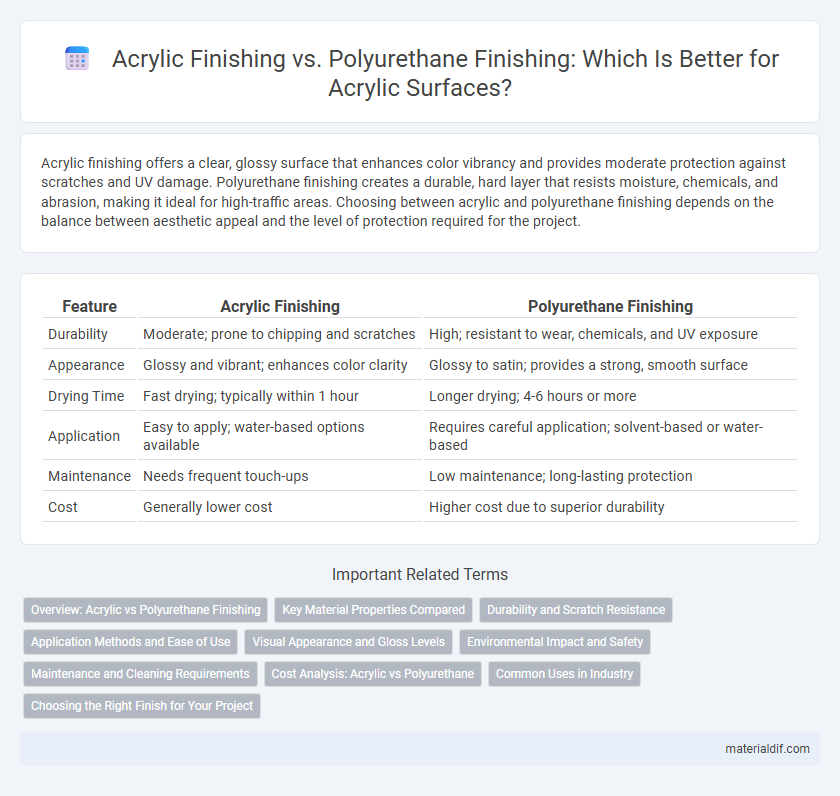 Acrylic Finishing vs. Polyurethane Finishing: Which Is Better for Acrylic Surfaces?

Acrylic finishing offers a clear, glossy surface that enhances color vibrancy and provides moderate protection against scratches and UV damage. Polyurethane finishing creates a durable, hard layer that resists moisture, chemicals, and abrasion, making it ideal for high-traffic areas. Choosing between acrylic and polyurethane finishing depends on the balance between aesthetic appeal and the level of protection required for the project.

| Feature | Acrylic Finishing | Polyurethane Finishing |
|---|---|---|
| Durability | Moderate; prone to chipping and scratches | High; resistant to wear, chemicals, and UV exposure |
| Appearance | Glossy and vibrant; enhances color clarity | Glossy to satin; provides a strong, smooth surface |
| Drying Time | Fast drying; typically within 1 hour | Longer drying; 4-6 hours or more |
| Application | Easy to apply; water-based options available | Requires careful application; solvent-based or water-based |
| Maintenance | Needs frequent touch-ups | Low maintenance; long-lasting protection |
| Cost | Generally lower cost | Higher cost due to superior durability |

Important Related Terms

Overview: Acrylic vs Polyurethane Finishing
Key Material Properties Compared
Durability and Scratch Resistance
Application Methods and Ease of Use
Visual Appearance and Gloss Levels
Environmental Impact and Safety
Maintenance and Cleaning Requirements
Cost Analysis: Acrylic vs Polyurethane
Common Uses in Industry
Choosing the Right Finish for Your Project

materialdif.com