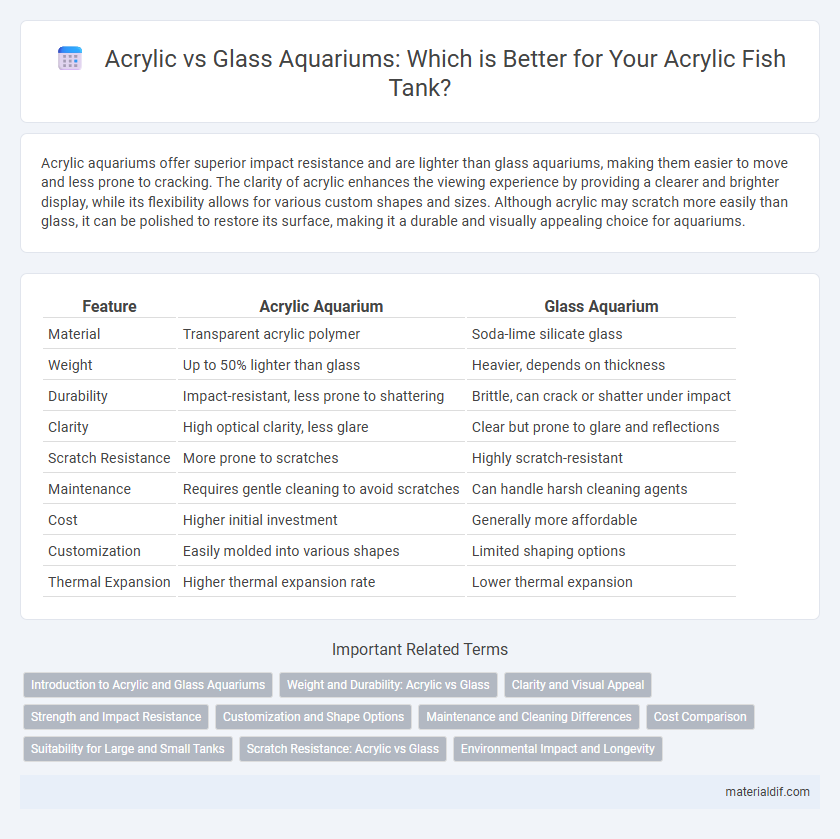 Acrylic vs Glass Aquariums: Which is Better for Your Acrylic Fish Tank?

Acrylic aquariums offer superior impact resistance and are lighter than glass aquariums, making them easier to move and less prone to cracking. The clarity of acrylic enhances the viewing experience by providing a clearer and brighter display, while its flexibility allows for various custom shapes and sizes. Although acrylic may scratch more easily than glass, it can be polished to restore its surface, making it a durable and visually appealing choice for aquariums.

| Feature | Acrylic Aquarium | Glass Aquarium |
|---|---|---|
| Material | Transparent acrylic polymer | Soda-lime silicate glass |
| Weight | Up to 50% lighter than glass | Heavier, depends on thickness |
| Durability | Impact-resistant, less prone to shattering | Brittle, can crack or shatter under impact |
| Clarity | High optical clarity, less glare | Clear but prone to glare and reflections |
| Scratch Resistance | More prone to scratches | Highly scratch-resistant |
| Maintenance | Requires gentle cleaning to avoid scratches | Can handle harsh cleaning agents |
| Cost | Higher initial investment | Generally more affordable |
| Customization | Easily molded into various shapes | Limited shaping options |
| Thermal Expansion | Higher thermal expansion rate | Lower thermal expansion |

Important Related Terms

Introduction to Acrylic and Glass Aquariums
Weight and Durability: Acrylic vs Glass
Clarity and Visual Appeal
Strength and Impact Resistance
Customization and Shape Options
Maintenance and Cleaning Differences
Cost Comparison
Suitability for Large and Small Tanks
Scratch Resistance: Acrylic vs Glass
Environmental Impact and Longevity

materialdif.com