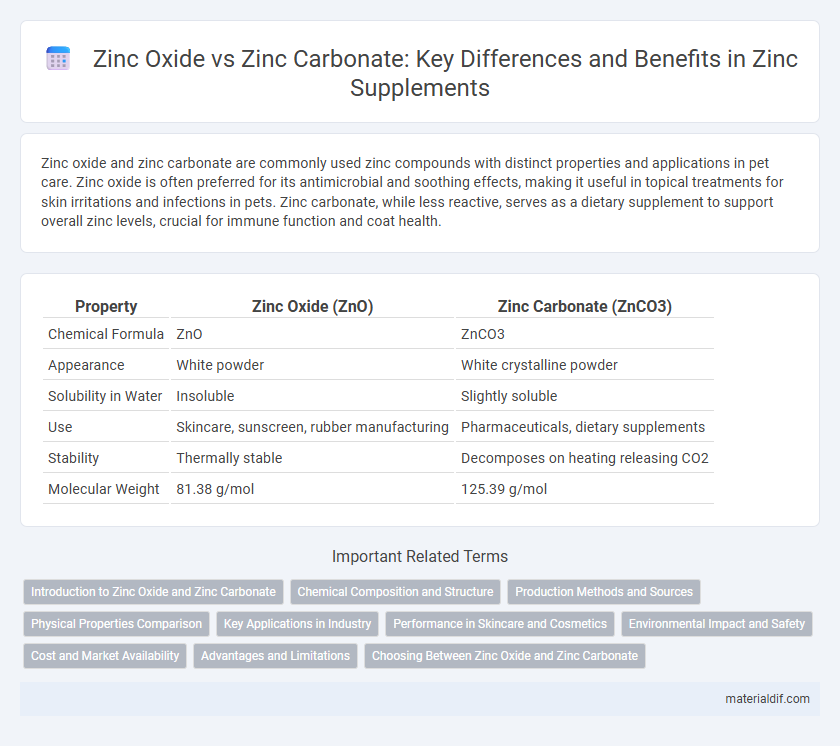 Zinc Oxide vs Zinc Carbonate: Key Differences and Benefits in Zinc Supplements

Zinc oxide and zinc carbonate are commonly used zinc compounds with distinct properties and applications in pet care. Zinc oxide is often preferred for its antimicrobial and soothing effects, making it useful in topical treatments for skin irritations and infections in pets. Zinc carbonate, while less reactive, serves as a dietary supplement to support overall zinc levels, crucial for immune function and coat health.

| Property | Zinc Oxide (ZnO) | Zinc Carbonate (ZnCO3) |
|---|---|---|
| Chemical Formula | ZnO | ZnCO3 |
| Appearance | White powder | White crystalline powder |
| Solubility in Water | Insoluble | Slightly soluble |
| Use | Skincare, sunscreen, rubber manufacturing | Pharmaceuticals, dietary supplements |
| Stability | Thermally stable | Decomposes on heating releasing CO2 |
| Molecular Weight | 81.38 g/mol | 125.39 g/mol |

Important Related Terms

Introduction to Zinc Oxide and Zinc Carbonate
Chemical Composition and Structure
Production Methods and Sources
Physical Properties Comparison
Key Applications in Industry
Performance in Skincare and Cosmetics
Environmental Impact and Safety
Cost and Market Availability
Advantages and Limitations
Choosing Between Zinc Oxide and Zinc Carbonate

materialdif.com