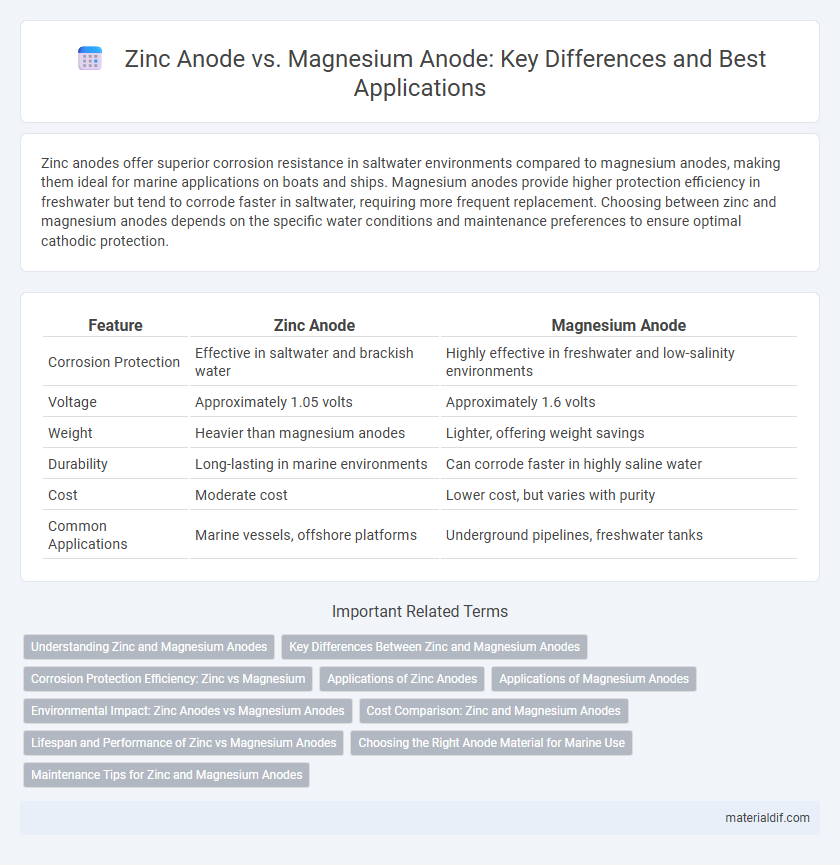 Zinc Anode vs. Magnesium Anode: Key Differences and Best Applications

Zinc anodes offer superior corrosion resistance in saltwater environments compared to magnesium anodes, making them ideal for marine applications on boats and ships. Magnesium anodes provide higher protection efficiency in freshwater but tend to corrode faster in saltwater, requiring more frequent replacement. Choosing between zinc and magnesium anodes depends on the specific water conditions and maintenance preferences to ensure optimal cathodic protection.

| Feature | Zinc Anode | Magnesium Anode |
|---|---|---|
| Corrosion Protection | Effective in saltwater and brackish water | Highly effective in freshwater and low-salinity environments |
| Voltage | Approximately 1.05 volts | Approximately 1.6 volts |
| Weight | Heavier than magnesium anodes | Lighter, offering weight savings |
| Durability | Long-lasting in marine environments | Can corrode faster in highly saline water |
| Cost | Moderate cost | Lower cost, but varies with purity |
| Common Applications | Marine vessels, offshore platforms | Underground pipelines, freshwater tanks |

Important Related Terms

Understanding Zinc and Magnesium Anodes
Key Differences Between Zinc and Magnesium Anodes
Corrosion Protection Efficiency: Zinc vs Magnesium
Applications of Zinc Anodes
Applications of Magnesium Anodes
Environmental Impact: Zinc Anodes vs Magnesium Anodes
Cost Comparison: Zinc and Magnesium Anodes
Lifespan and Performance of Zinc vs Magnesium Anodes
Choosing the Right Anode Material for Marine Use
Maintenance Tips for Zinc and Magnesium Anodes

materialdif.com