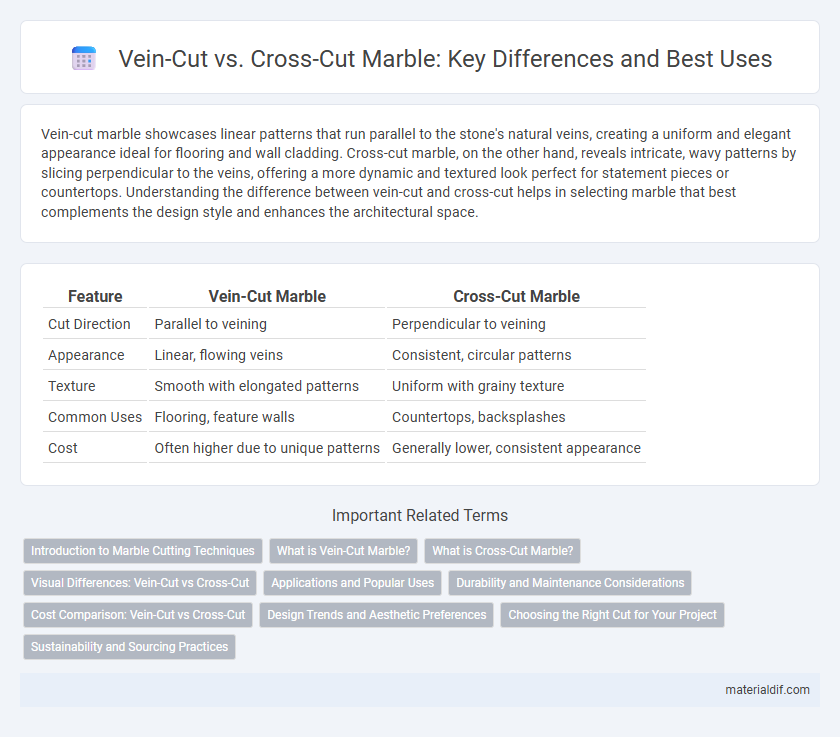 Vein-Cut vs. Cross-Cut Marble: Key Differences and Best Uses

Vein-cut marble showcases linear patterns that run parallel to the stone's natural veins, creating a uniform and elegant appearance ideal for flooring and wall cladding. Cross-cut marble, on the other hand, reveals intricate, wavy patterns by slicing perpendicular to the veins, offering a more dynamic and textured look perfect for statement pieces or countertops. Understanding the difference between vein-cut and cross-cut helps in selecting marble that best complements the design style and enhances the architectural space.

| Feature | Vein-Cut Marble | Cross-Cut Marble |
|---|---|---|
| Cut Direction | Parallel to veining | Perpendicular to veining |
| Appearance | Linear, flowing veins | Consistent, circular patterns |
| Texture | Smooth with elongated patterns | Uniform with grainy texture |
| Common Uses | Flooring, feature walls | Countertops, backsplashes |
| Cost | Often higher due to unique patterns | Generally lower, consistent appearance |

Important Related Terms

Introduction to Marble Cutting Techniques
What is Vein-Cut Marble?
What is Cross-Cut Marble?
Visual Differences: Vein-Cut vs Cross-Cut
Applications and Popular Uses
Durability and Maintenance Considerations
Cost Comparison: Vein-Cut vs Cross-Cut
Design Trends and Aesthetic Preferences
Choosing the Right Cut for Your Project
Sustainability and Sourcing Practices

materialdif.com