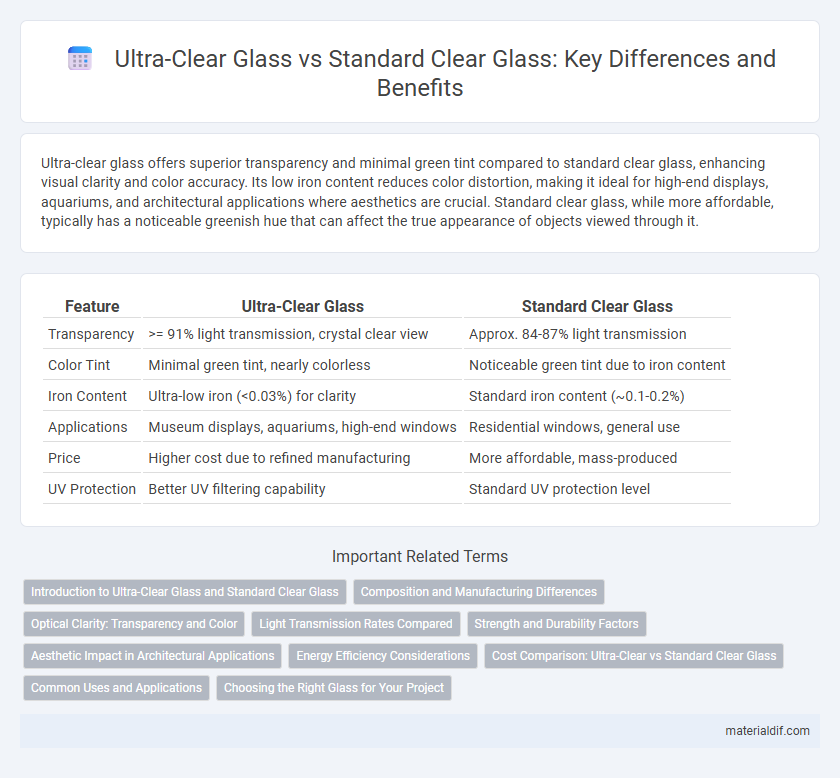 Ultra-Clear Glass vs Standard Clear Glass: Key Differences and Benefits

Ultra-clear glass offers superior transparency and minimal green tint compared to standard clear glass, enhancing visual clarity and color accuracy. Its low iron content reduces color distortion, making it ideal for high-end displays, aquariums, and architectural applications where aesthetics are crucial. Standard clear glass, while more affordable, typically has a noticeable greenish hue that can affect the true appearance of objects viewed through it.

| Feature | Ultra-Clear Glass | Standard Clear Glass |
|---|---|---|
| Transparency | >= 91% light transmission, crystal clear view | Approx. 84-87% light transmission |
| Color Tint | Minimal green tint, nearly colorless | Noticeable green tint due to iron content |
| Iron Content | Ultra-low iron (<0.03%) for clarity | Standard iron content (~0.1-0.2%) |
| Applications | Museum displays, aquariums, high-end windows | Residential windows, general use |
| Price | Higher cost due to refined manufacturing | More affordable, mass-produced |
| UV Protection | Better UV filtering capability | Standard UV protection level |

Important Related Terms

Introduction to Ultra-Clear Glass and Standard Clear Glass
Composition and Manufacturing Differences
Optical Clarity: Transparency and Color
Light Transmission Rates Compared
Strength and Durability Factors
Aesthetic Impact in Architectural Applications
Energy Efficiency Considerations
Cost Comparison: Ultra-Clear vs Standard Clear Glass
Common Uses and Applications
Choosing the Right Glass for Your Project

materialdif.com