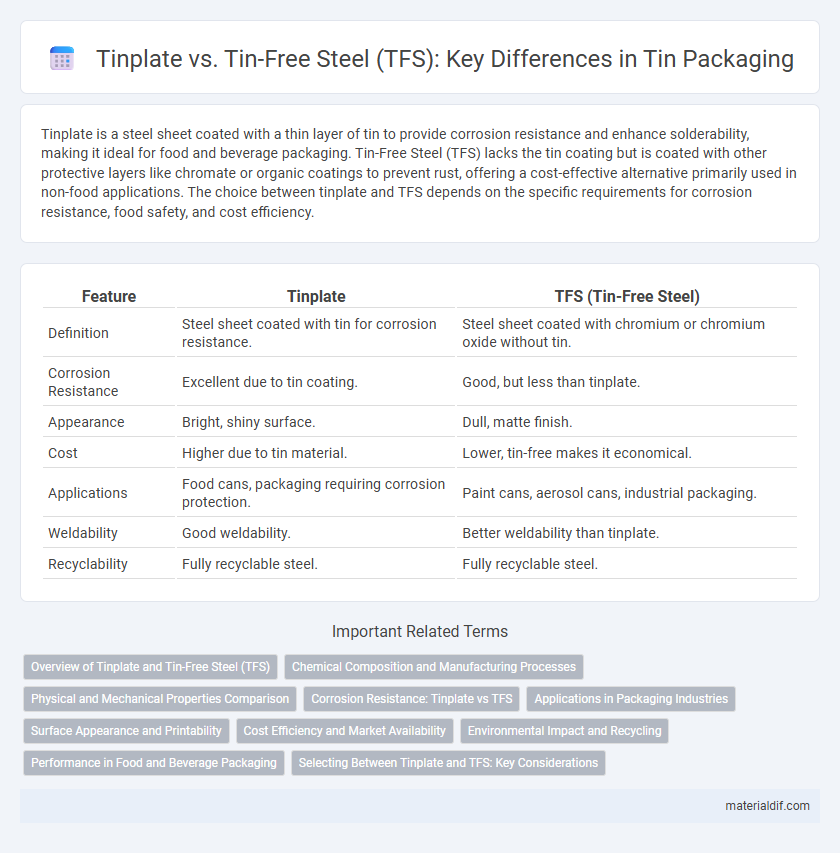 Tinplate vs. Tin-Free Steel (TFS): Key Differences in Tin Packaging

Tinplate is a steel sheet coated with a thin layer of tin to provide corrosion resistance and enhance solderability, making it ideal for food and beverage packaging. Tin-Free Steel (TFS) lacks the tin coating but is coated with other protective layers like chromate or organic coatings to prevent rust, offering a cost-effective alternative primarily used in non-food applications. The choice between tinplate and TFS depends on the specific requirements for corrosion resistance, food safety, and cost efficiency.

| Feature | Tinplate | TFS (Tin-Free Steel) |
|---|---|---|
| Definition | Steel sheet coated with tin for corrosion resistance. | Steel sheet coated with chromium or chromium oxide without tin. |
| Corrosion Resistance | Excellent due to tin coating. | Good, but less than tinplate. |
| Appearance | Bright, shiny surface. | Dull, matte finish. |
| Cost | Higher due to tin material. | Lower, tin-free makes it economical. |
| Applications | Food cans, packaging requiring corrosion protection. | Paint cans, aerosol cans, industrial packaging. |
| Weldability | Good weldability. | Better weldability than tinplate. |
| Recyclability | Fully recyclable steel. | Fully recyclable steel. |

Important Related Terms

Overview of Tinplate and Tin-Free Steel (TFS)
Chemical Composition and Manufacturing Processes
Physical and Mechanical Properties Comparison
Corrosion Resistance: Tinplate vs TFS
Applications in Packaging Industries
Surface Appearance and Printability
Cost Efficiency and Market Availability
Environmental Impact and Recycling
Performance in Food and Beverage Packaging
Selecting Between Tinplate and TFS: Key Considerations

materialdif.com