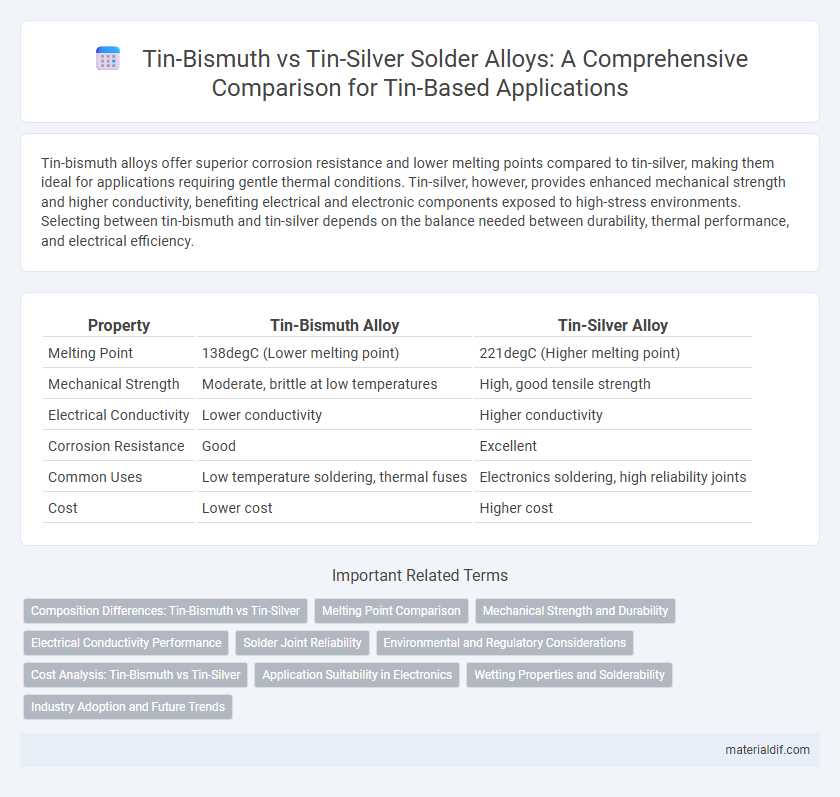 Tin-Bismuth vs Tin-Silver Solder Alloys: A Comprehensive Comparison for Tin-Based Applications

Tin-bismuth alloys offer superior corrosion resistance and lower melting points compared to tin-silver, making them ideal for applications requiring gentle thermal conditions. Tin-silver, however, provides enhanced mechanical strength and higher conductivity, benefiting electrical and electronic components exposed to high-stress environments. Selecting between tin-bismuth and tin-silver depends on the balance needed between durability, thermal performance, and electrical efficiency.

| Property | Tin-Bismuth Alloy | Tin-Silver Alloy |
|---|---|---|
| Melting Point | 138degC (Lower melting point) | 221degC (Higher melting point) |
| Mechanical Strength | Moderate, brittle at low temperatures | High, good tensile strength |
| Electrical Conductivity | Lower conductivity | Higher conductivity |
| Corrosion Resistance | Good | Excellent |
| Common Uses | Low temperature soldering, thermal fuses | Electronics soldering, high reliability joints |
| Cost | Lower cost | Higher cost |

Important Related Terms

Composition Differences: Tin-Bismuth vs Tin-Silver
Melting Point Comparison
Mechanical Strength and Durability
Electrical Conductivity Performance
Solder Joint Reliability
Environmental and Regulatory Considerations
Cost Analysis: Tin-Bismuth vs Tin-Silver
Application Suitability in Electronics
Wetting Properties and Solderability
Industry Adoption and Future Trends

materialdif.com