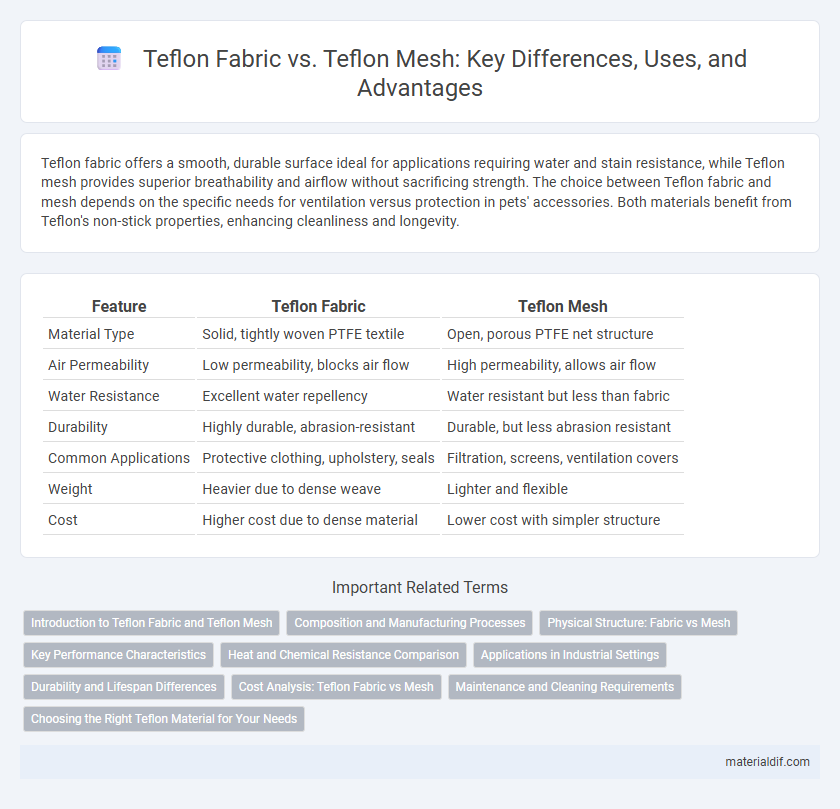 Teflon Fabric vs. Teflon Mesh: Key Differences, Uses, and Advantages

Teflon fabric offers a smooth, durable surface ideal for applications requiring water and stain resistance, while Teflon mesh provides superior breathability and airflow without sacrificing strength. The choice between Teflon fabric and mesh depends on the specific needs for ventilation versus protection in pets' accessories. Both materials benefit from Teflon's non-stick properties, enhancing cleanliness and longevity.

| Feature | Teflon Fabric | Teflon Mesh |
|---|---|---|
| Material Type | Solid, tightly woven PTFE textile | Open, porous PTFE net structure |
| Air Permeability | Low permeability, blocks air flow | High permeability, allows air flow |
| Water Resistance | Excellent water repellency | Water resistant but less than fabric |
| Durability | Highly durable, abrasion-resistant | Durable, but less abrasion resistant |
| Common Applications | Protective clothing, upholstery, seals | Filtration, screens, ventilation covers |
| Weight | Heavier due to dense weave | Lighter and flexible |
| Cost | Higher cost due to dense material | Lower cost with simpler structure |

Important Related Terms

Introduction to Teflon Fabric and Teflon Mesh
Composition and Manufacturing Processes
Physical Structure: Fabric vs Mesh
Key Performance Characteristics
Heat and Chemical Resistance Comparison
Applications in Industrial Settings
Durability and Lifespan Differences
Cost Analysis: Teflon Fabric vs Mesh
Maintenance and Cleaning Requirements
Choosing the Right Teflon Material for Your Needs

materialdif.com