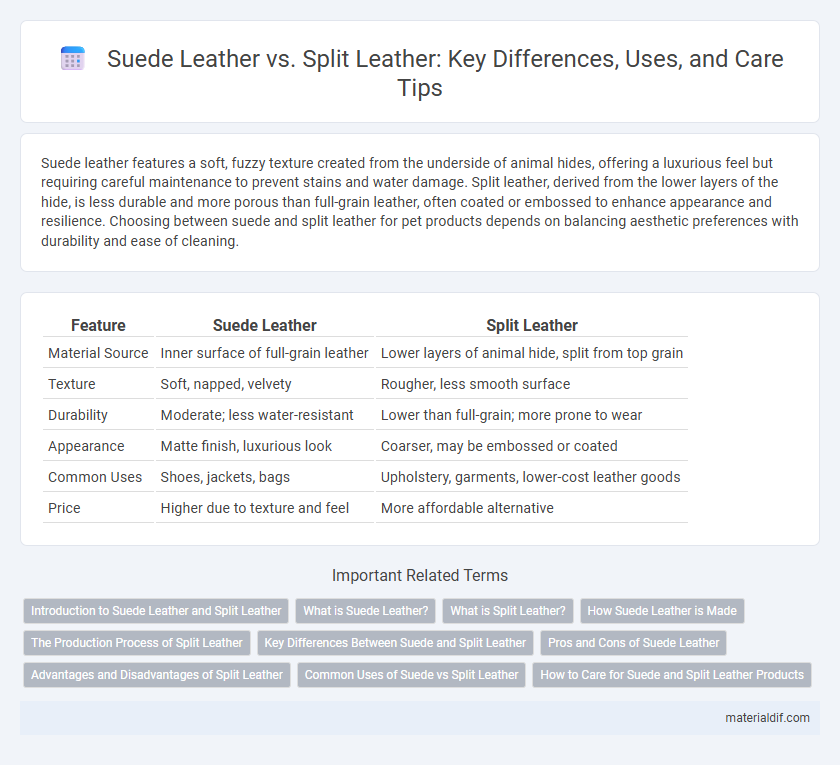 Suede Leather vs. Split Leather: Key Differences, Uses, and Care Tips

Suede leather features a soft, fuzzy texture created from the underside of animal hides, offering a luxurious feel but requiring careful maintenance to prevent stains and water damage. Split leather, derived from the lower layers of the hide, is less durable and more porous than full-grain leather, often coated or embossed to enhance appearance and resilience. Choosing between suede and split leather for pet products depends on balancing aesthetic preferences with durability and ease of cleaning.

| Feature | Suede Leather | Split Leather |
|---|---|---|
| Material Source | Inner surface of full-grain leather | Lower layers of animal hide, split from top grain |
| Texture | Soft, napped, velvety | Rougher, less smooth surface |
| Durability | Moderate; less water-resistant | Lower than full-grain; more prone to wear |
| Appearance | Matte finish, luxurious look | Coarser, may be embossed or coated |
| Common Uses | Shoes, jackets, bags | Upholstery, garments, lower-cost leather goods |
| Price | Higher due to texture and feel | More affordable alternative |

Important Related Terms

Introduction to Suede Leather and Split Leather
What is Suede Leather?
What is Split Leather?
How Suede Leather is Made
The Production Process of Split Leather
Key Differences Between Suede and Split Leather
Pros and Cons of Suede Leather
Advantages and Disadvantages of Split Leather
Common Uses of Suede vs Split Leather
How to Care for Suede and Split Leather Products

materialdif.com