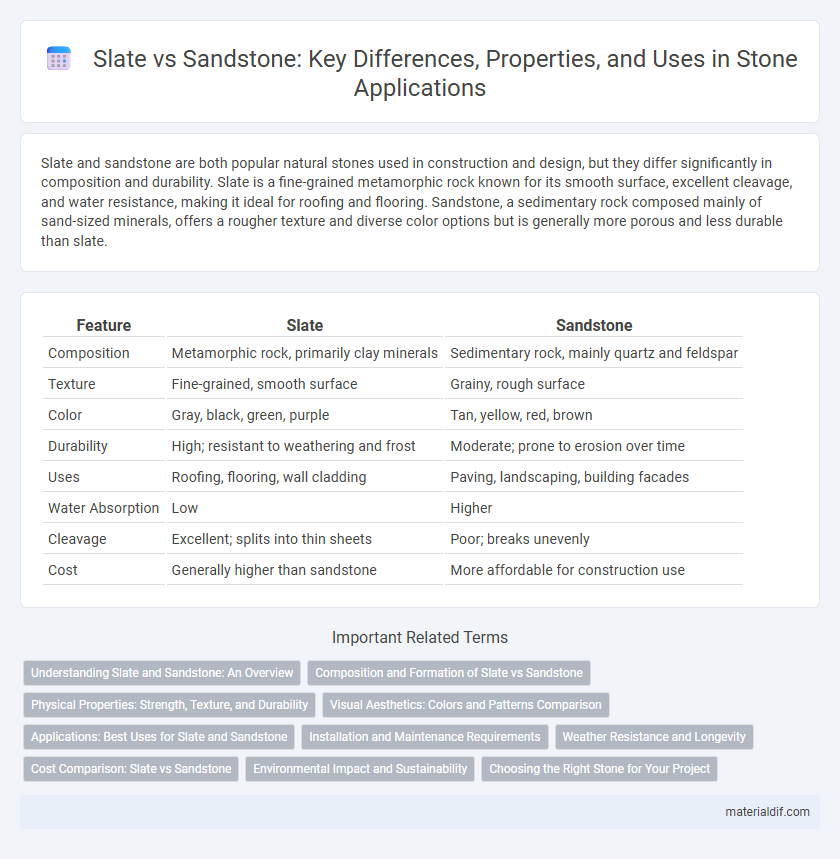 Slate vs Sandstone: Key Differences, Properties, and Uses in Stone Applications

Slate and sandstone are both popular natural stones used in construction and design, but they differ significantly in composition and durability. Slate is a fine-grained metamorphic rock known for its smooth surface, excellent cleavage, and water resistance, making it ideal for roofing and flooring. Sandstone, a sedimentary rock composed mainly of sand-sized minerals, offers a rougher texture and diverse color options but is generally more porous and less durable than slate.

| Feature | Slate | Sandstone |
|---|---|---|
| Composition | Metamorphic rock, primarily clay minerals | Sedimentary rock, mainly quartz and feldspar |
| Texture | Fine-grained, smooth surface | Grainy, rough surface |
| Color | Gray, black, green, purple | Tan, yellow, red, brown |
| Durability | High; resistant to weathering and frost | Moderate; prone to erosion over time |
| Uses | Roofing, flooring, wall cladding | Paving, landscaping, building facades |
| Water Absorption | Low | Higher |
| Cleavage | Excellent; splits into thin sheets | Poor; breaks unevenly |
| Cost | Generally higher than sandstone | More affordable for construction use |

Important Related Terms

Understanding Slate and Sandstone: An Overview
Composition and Formation of Slate vs Sandstone
Physical Properties: Strength, Texture, and Durability
Visual Aesthetics: Colors and Patterns Comparison
Applications: Best Uses for Slate and Sandstone
Installation and Maintenance Requirements
Weather Resistance and Longevity
Cost Comparison: Slate vs Sandstone
Environmental Impact and Sustainability
Choosing the Right Stone for Your Project

materialdif.com