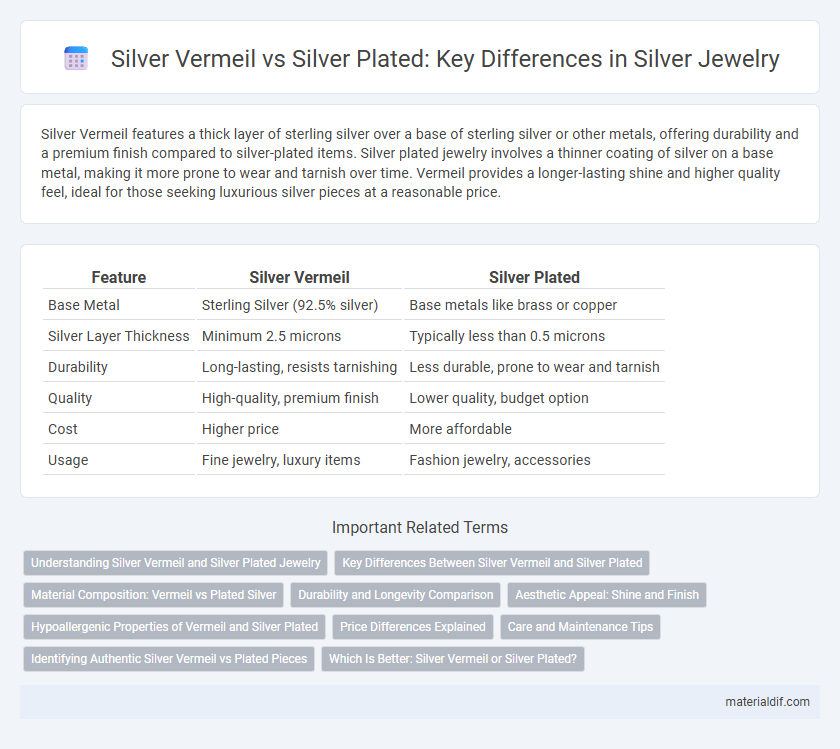 Silver Vermeil vs Silver Plated: Key Differences in Silver Jewelry

Silver Vermeil features a thick layer of sterling silver over a base of sterling silver or other metals, offering durability and a premium finish compared to silver-plated items. Silver plated jewelry involves a thinner coating of silver on a base metal, making it more prone to wear and tarnish over time. Vermeil provides a longer-lasting shine and higher quality feel, ideal for those seeking luxurious silver pieces at a reasonable price.

| Feature | Silver Vermeil | Silver Plated |
|---|---|---|
| Base Metal | Sterling Silver (92.5% silver) | Base metals like brass or copper |
| Silver Layer Thickness | Minimum 2.5 microns | Typically less than 0.5 microns |
| Durability | Long-lasting, resists tarnishing | Less durable, prone to wear and tarnish |
| Quality | High-quality, premium finish | Lower quality, budget option |
| Cost | Higher price | More affordable |
| Usage | Fine jewelry, luxury items | Fashion jewelry, accessories |

Important Related Terms

Understanding Silver Vermeil and Silver Plated Jewelry
Key Differences Between Silver Vermeil and Silver Plated
Material Composition: Vermeil vs Plated Silver
Durability and Longevity Comparison
Aesthetic Appeal: Shine and Finish
Hypoallergenic Properties of Vermeil and Silver Plated
Price Differences Explained
Care and Maintenance Tips
Identifying Authentic Silver Vermeil vs Plated Pieces
Which Is Better: Silver Vermeil or Silver Plated?

materialdif.com