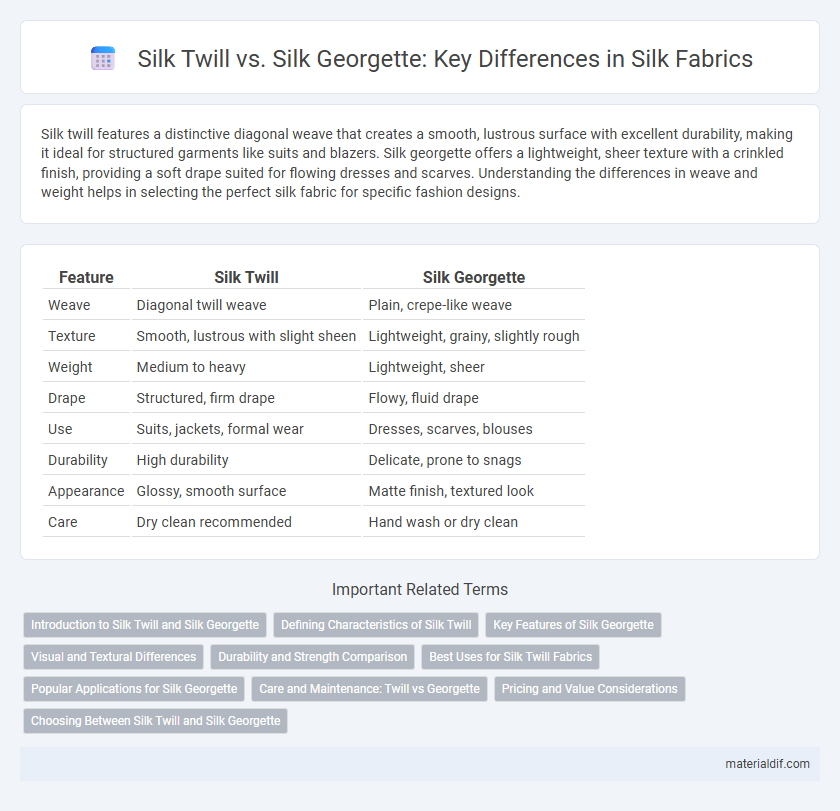 Silk Twill vs. Silk Georgette: Key Differences in Silk Fabrics

Silk twill features a distinctive diagonal weave that creates a smooth, lustrous surface with excellent durability, making it ideal for structured garments like suits and blazers. Silk georgette offers a lightweight, sheer texture with a crinkled finish, providing a soft drape suited for flowing dresses and scarves. Understanding the differences in weave and weight helps in selecting the perfect silk fabric for specific fashion designs.

| Feature | Silk Twill | Silk Georgette |
|---|---|---|
| Weave | Diagonal twill weave | Plain, crepe-like weave |
| Texture | Smooth, lustrous with slight sheen | Lightweight, grainy, slightly rough |
| Weight | Medium to heavy | Lightweight, sheer |
| Drape | Structured, firm drape | Flowy, fluid drape |
| Use | Suits, jackets, formal wear | Dresses, scarves, blouses |
| Durability | High durability | Delicate, prone to snags |
| Appearance | Glossy, smooth surface | Matte finish, textured look |
| Care | Dry clean recommended | Hand wash or dry clean |

Important Related Terms

Introduction to Silk Twill and Silk Georgette
Defining Characteristics of Silk Twill
Key Features of Silk Georgette
Visual and Textural Differences
Durability and Strength Comparison
Best Uses for Silk Twill Fabrics
Popular Applications for Silk Georgette
Care and Maintenance: Twill vs Georgette
Pricing and Value Considerations
Choosing Between Silk Twill and Silk Georgette

materialdif.com