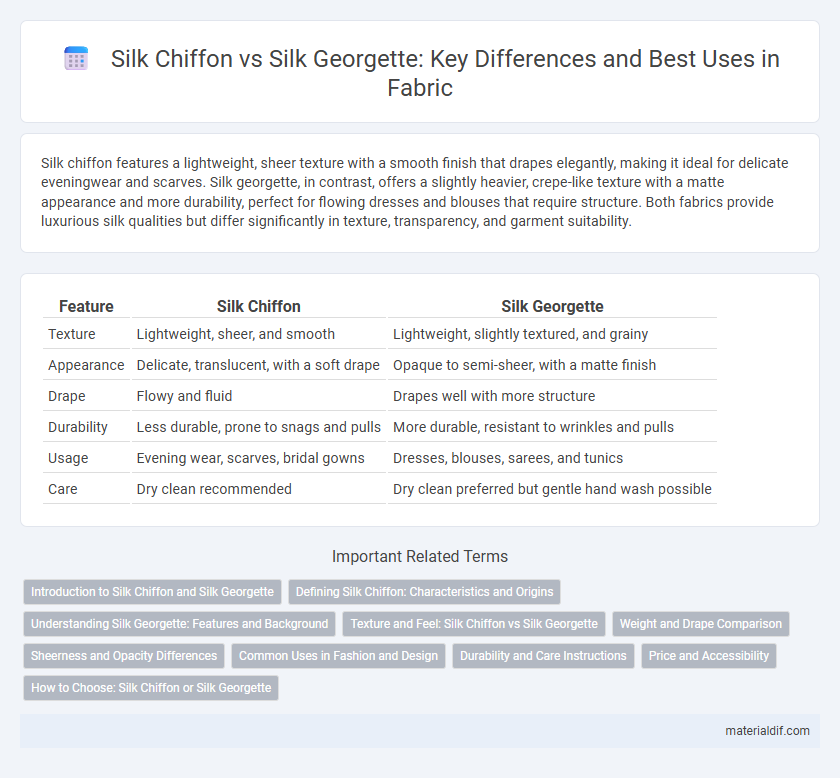 Silk Chiffon vs Silk Georgette: Key Differences and Best Uses in Fabric

Silk chiffon features a lightweight, sheer texture with a smooth finish that drapes elegantly, making it ideal for delicate eveningwear and scarves. Silk georgette, in contrast, offers a slightly heavier, crepe-like texture with a matte appearance and more durability, perfect for flowing dresses and blouses that require structure. Both fabrics provide luxurious silk qualities but differ significantly in texture, transparency, and garment suitability.

| Feature | Silk Chiffon | Silk Georgette |
|---|---|---|
| Texture | Lightweight, sheer, and smooth | Lightweight, slightly textured, and grainy |
| Appearance | Delicate, translucent, with a soft drape | Opaque to semi-sheer, with a matte finish |
| Drape | Flowy and fluid | Drapes well with more structure |
| Durability | Less durable, prone to snags and pulls | More durable, resistant to wrinkles and pulls |
| Usage | Evening wear, scarves, bridal gowns | Dresses, blouses, sarees, and tunics |
| Care | Dry clean recommended | Dry clean preferred but gentle hand wash possible |

Important Related Terms

Introduction to Silk Chiffon and Silk Georgette
Defining Silk Chiffon: Characteristics and Origins
Understanding Silk Georgette: Features and Background
Texture and Feel: Silk Chiffon vs Silk Georgette
Weight and Drape Comparison
Sheerness and Opacity Differences
Common Uses in Fashion and Design
Durability and Care Instructions
Price and Accessibility
How to Choose: Silk Chiffon or Silk Georgette

materialdif.com