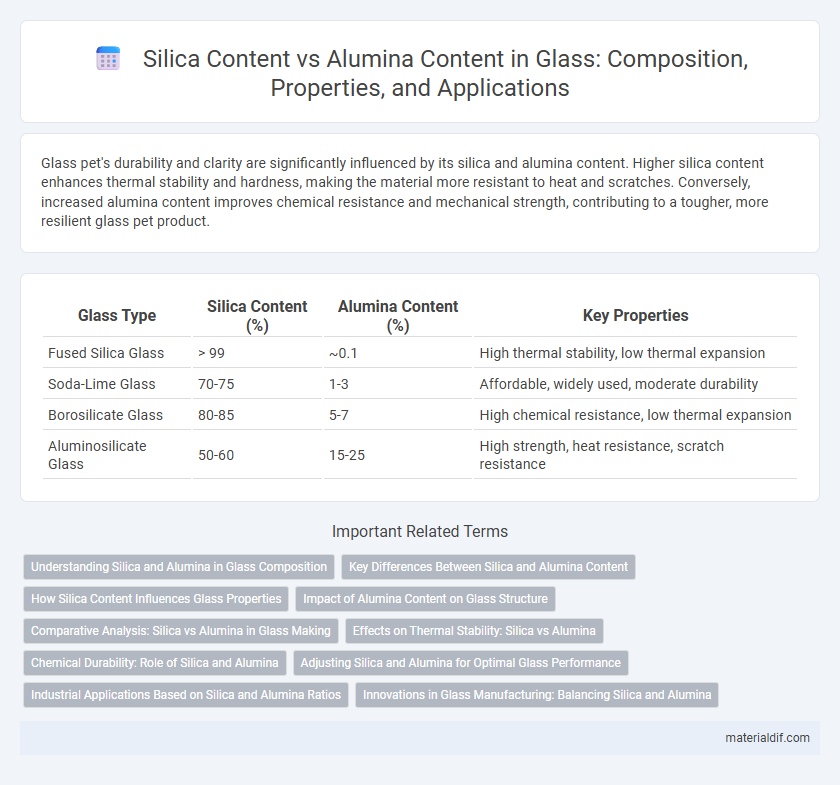 Silica Content vs Alumina Content in Glass: Composition, Properties, and Applications

Glass pet's durability and clarity are significantly influenced by its silica and alumina content. Higher silica content enhances thermal stability and hardness, making the material more resistant to heat and scratches. Conversely, increased alumina content improves chemical resistance and mechanical strength, contributing to a tougher, more resilient glass pet product.

| Glass Type | Silica Content (%) | Alumina Content (%) | Key Properties |
|---|---|---|---|
| Fused Silica Glass | > 99 | ~0.1 | High thermal stability, low thermal expansion |
| Soda-Lime Glass | 70-75 | 1-3 | Affordable, widely used, moderate durability |
| Borosilicate Glass | 80-85 | 5-7 | High chemical resistance, low thermal expansion |
| Aluminosilicate Glass | 50-60 | 15-25 | High strength, heat resistance, scratch resistance |

Important Related Terms

Understanding Silica and Alumina in Glass Composition
Key Differences Between Silica and Alumina Content
How Silica Content Influences Glass Properties
Impact of Alumina Content on Glass Structure
Comparative Analysis: Silica vs Alumina in Glass Making
Effects on Thermal Stability: Silica vs Alumina
Chemical Durability: Role of Silica and Alumina
Adjusting Silica and Alumina for Optimal Glass Performance
Industrial Applications Based on Silica and Alumina Ratios
Innovations in Glass Manufacturing: Balancing Silica and Alumina

materialdif.com