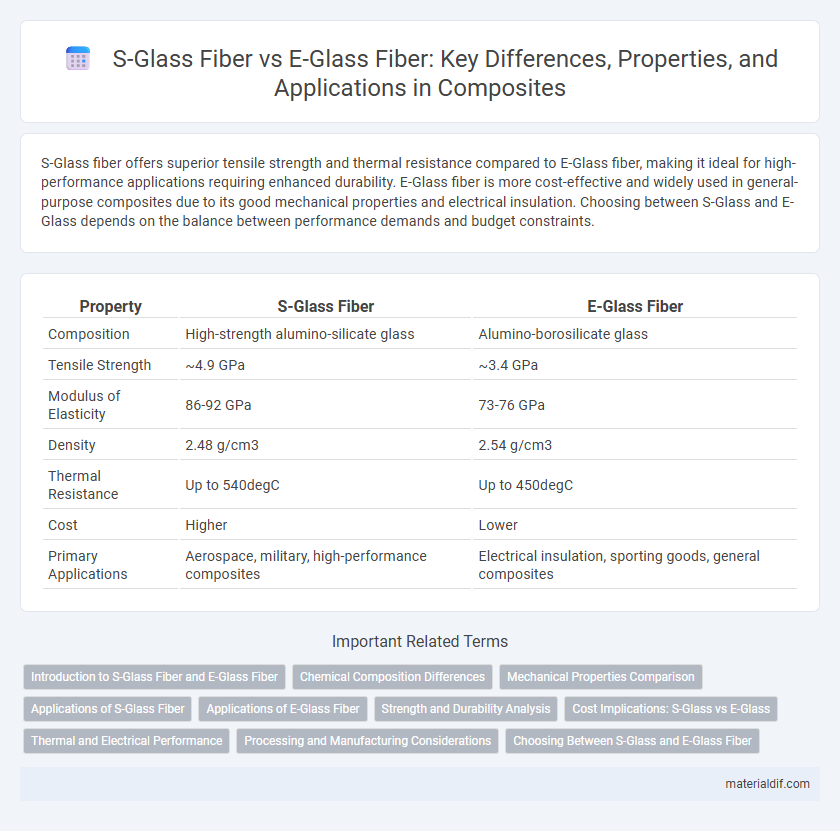 S-Glass Fiber vs E-Glass Fiber: Key Differences, Properties, and Applications in Composites

S-Glass fiber offers superior tensile strength and thermal resistance compared to E-Glass fiber, making it ideal for high-performance applications requiring enhanced durability. E-Glass fiber is more cost-effective and widely used in general-purpose composites due to its good mechanical properties and electrical insulation. Choosing between S-Glass and E-Glass depends on the balance between performance demands and budget constraints.

| Property | S-Glass Fiber | E-Glass Fiber |
|---|---|---|
| Composition | High-strength alumino-silicate glass | Alumino-borosilicate glass |
| Tensile Strength | ~4.9 GPa | ~3.4 GPa |
| Modulus of Elasticity | 86-92 GPa | 73-76 GPa |
| Density | 2.48 g/cm3 | 2.54 g/cm3 |
| Thermal Resistance | Up to 540degC | Up to 450degC |
| Cost | Higher | Lower |
| Primary Applications | Aerospace, military, high-performance composites | Electrical insulation, sporting goods, general composites |

Important Related Terms

Introduction to S-Glass Fiber and E-Glass Fiber
Chemical Composition Differences
Mechanical Properties Comparison
Applications of S-Glass Fiber
Applications of E-Glass Fiber
Strength and Durability Analysis
Cost Implications: S-Glass vs E-Glass
Thermal and Electrical Performance
Processing and Manufacturing Considerations
Choosing Between S-Glass and E-Glass Fiber

materialdif.com