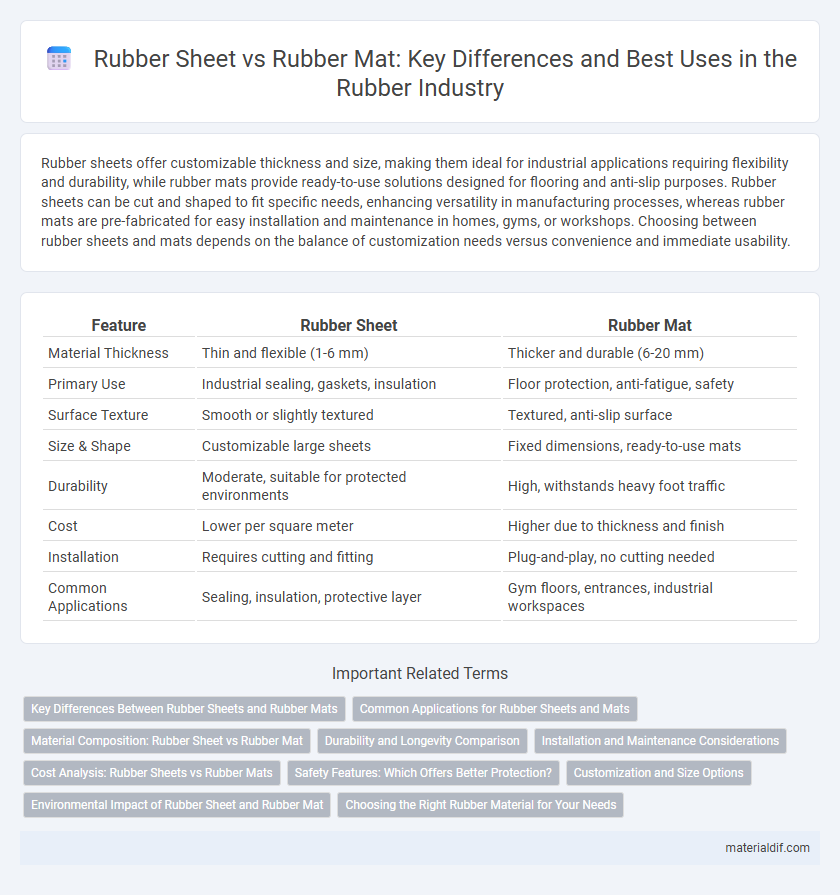 Rubber Sheet vs Rubber Mat: Key Differences and Best Uses in the Rubber Industry

Rubber sheets offer customizable thickness and size, making them ideal for industrial applications requiring flexibility and durability, while rubber mats provide ready-to-use solutions designed for flooring and anti-slip purposes. Rubber sheets can be cut and shaped to fit specific needs, enhancing versatility in manufacturing processes, whereas rubber mats are pre-fabricated for easy installation and maintenance in homes, gyms, or workshops. Choosing between rubber sheets and mats depends on the balance of customization needs versus convenience and immediate usability.

| Feature | Rubber Sheet | Rubber Mat |
|---|---|---|
| Material Thickness | Thin and flexible (1-6 mm) | Thicker and durable (6-20 mm) |
| Primary Use | Industrial sealing, gaskets, insulation | Floor protection, anti-fatigue, safety |
| Surface Texture | Smooth or slightly textured | Textured, anti-slip surface |
| Size & Shape | Customizable large sheets | Fixed dimensions, ready-to-use mats |
| Durability | Moderate, suitable for protected environments | High, withstands heavy foot traffic |
| Cost | Lower per square meter | Higher due to thickness and finish |
| Installation | Requires cutting and fitting | Plug-and-play, no cutting needed |
| Common Applications | Sealing, insulation, protective layer | Gym floors, entrances, industrial workspaces |

Important Related Terms

Key Differences Between Rubber Sheets and Rubber Mats
Common Applications for Rubber Sheets and Mats
Material Composition: Rubber Sheet vs Rubber Mat
Durability and Longevity Comparison
Installation and Maintenance Considerations
Cost Analysis: Rubber Sheets vs Rubber Mats
Safety Features: Which Offers Better Protection?
Customization and Size Options
Environmental Impact of Rubber Sheet and Rubber Mat
Choosing the Right Rubber Material for Your Needs

materialdif.com