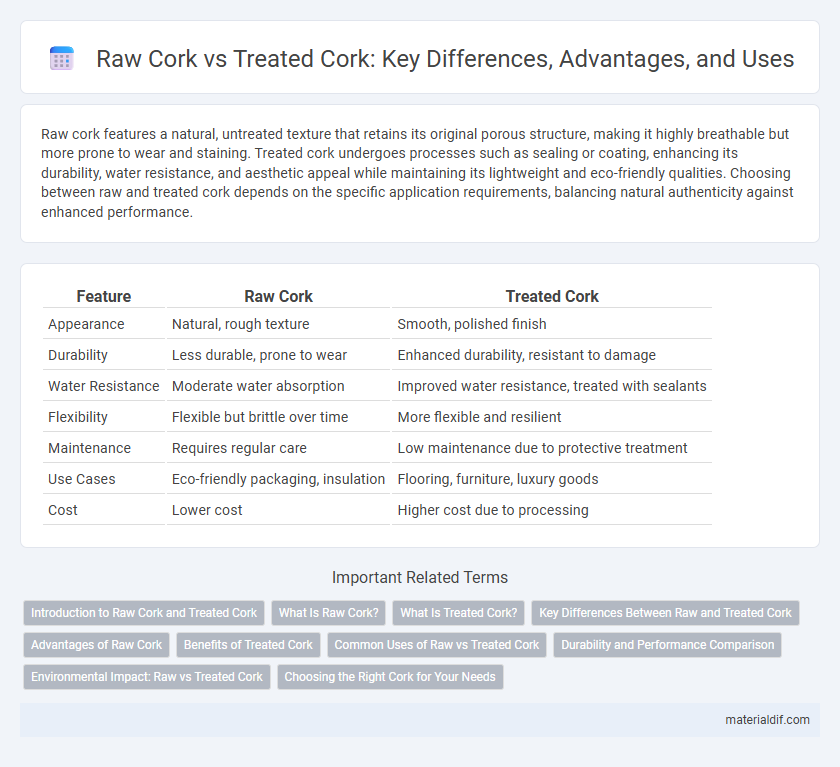 Raw Cork vs Treated Cork: Key Differences, Advantages, and Uses

Raw cork features a natural, untreated texture that retains its original porous structure, making it highly breathable but more prone to wear and staining. Treated cork undergoes processes such as sealing or coating, enhancing its durability, water resistance, and aesthetic appeal while maintaining its lightweight and eco-friendly qualities. Choosing between raw and treated cork depends on the specific application requirements, balancing natural authenticity against enhanced performance.

| Feature | Raw Cork | Treated Cork |
|---|---|---|
| Appearance | Natural, rough texture | Smooth, polished finish |
| Durability | Less durable, prone to wear | Enhanced durability, resistant to damage |
| Water Resistance | Moderate water absorption | Improved water resistance, treated with sealants |
| Flexibility | Flexible but brittle over time | More flexible and resilient |
| Maintenance | Requires regular care | Low maintenance due to protective treatment |
| Use Cases | Eco-friendly packaging, insulation | Flooring, furniture, luxury goods |
| Cost | Lower cost | Higher cost due to processing |

Important Related Terms

Introduction to Raw Cork and Treated Cork
What Is Raw Cork?
What Is Treated Cork?
Key Differences Between Raw and Treated Cork
Advantages of Raw Cork
Benefits of Treated Cork
Common Uses of Raw vs Treated Cork
Durability and Performance Comparison
Environmental Impact: Raw vs Treated Cork
Choosing the Right Cork for Your Needs

materialdif.com