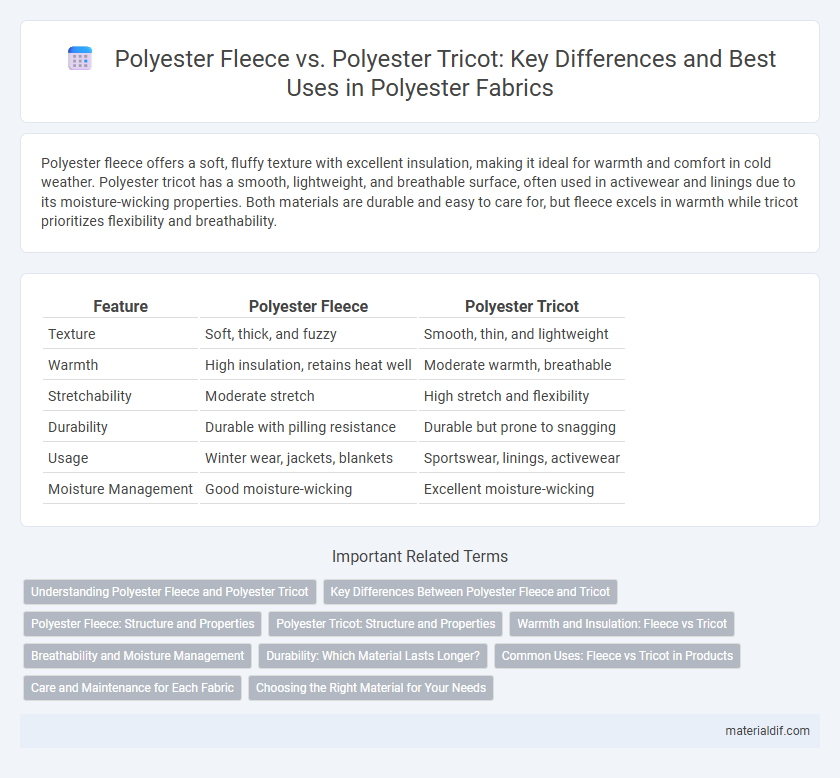 Polyester Fleece vs. Polyester Tricot: Key Differences and Best Uses in Polyester Fabrics

Polyester fleece offers a soft, fluffy texture with excellent insulation, making it ideal for warmth and comfort in cold weather. Polyester tricot has a smooth, lightweight, and breathable surface, often used in activewear and linings due to its moisture-wicking properties. Both materials are durable and easy to care for, but fleece excels in warmth while tricot prioritizes flexibility and breathability.

| Feature | Polyester Fleece | Polyester Tricot |
|---|---|---|
| Texture | Soft, thick, and fuzzy | Smooth, thin, and lightweight |
| Warmth | High insulation, retains heat well | Moderate warmth, breathable |
| Stretchability | Moderate stretch | High stretch and flexibility |
| Durability | Durable with pilling resistance | Durable but prone to snagging |
| Usage | Winter wear, jackets, blankets | Sportswear, linings, activewear |
| Moisture Management | Good moisture-wicking | Excellent moisture-wicking |

Important Related Terms

Understanding Polyester Fleece and Polyester Tricot
Key Differences Between Polyester Fleece and Tricot
Polyester Fleece: Structure and Properties
Polyester Tricot: Structure and Properties
Warmth and Insulation: Fleece vs Tricot
Breathability and Moisture Management
Durability: Which Material Lasts Longer?
Common Uses: Fleece vs Tricot in Products
Care and Maintenance for Each Fabric
Choosing the Right Material for Your Needs

materialdif.com