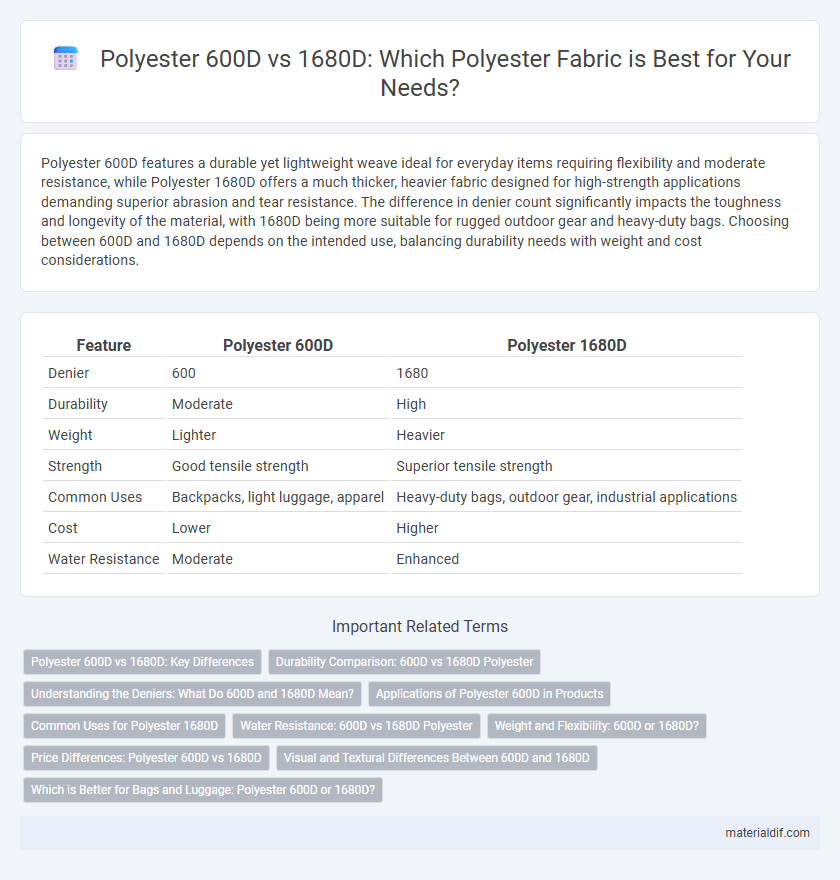 Polyester 600D vs 1680D: Which Polyester Fabric is Best for Your Needs?

Polyester 600D features a durable yet lightweight weave ideal for everyday items requiring flexibility and moderate resistance, while Polyester 1680D offers a much thicker, heavier fabric designed for high-strength applications demanding superior abrasion and tear resistance. The difference in denier count significantly impacts the toughness and longevity of the material, with 1680D being more suitable for rugged outdoor gear and heavy-duty bags. Choosing between 600D and 1680D depends on the intended use, balancing durability needs with weight and cost considerations.

| Feature | Polyester 600D | Polyester 1680D |
|---|---|---|
| Denier | 600 | 1680 |
| Durability | Moderate | High |
| Weight | Lighter | Heavier |
| Strength | Good tensile strength | Superior tensile strength |
| Common Uses | Backpacks, light luggage, apparel | Heavy-duty bags, outdoor gear, industrial applications |
| Cost | Lower | Higher |
| Water Resistance | Moderate | Enhanced |

Important Related Terms

Polyester 600D vs 1680D: Key Differences
Durability Comparison: 600D vs 1680D Polyester
Understanding the Deniers: What Do 600D and 1680D Mean?
Applications of Polyester 600D in Products
Common Uses for Polyester 1680D
Water Resistance: 600D vs 1680D Polyester
Weight and Flexibility: 600D or 1680D?
Price Differences: Polyester 600D vs 1680D
Visual and Textural Differences Between 600D and 1680D
Which is Better for Bags and Luggage: Polyester 600D or 1680D?

materialdif.com