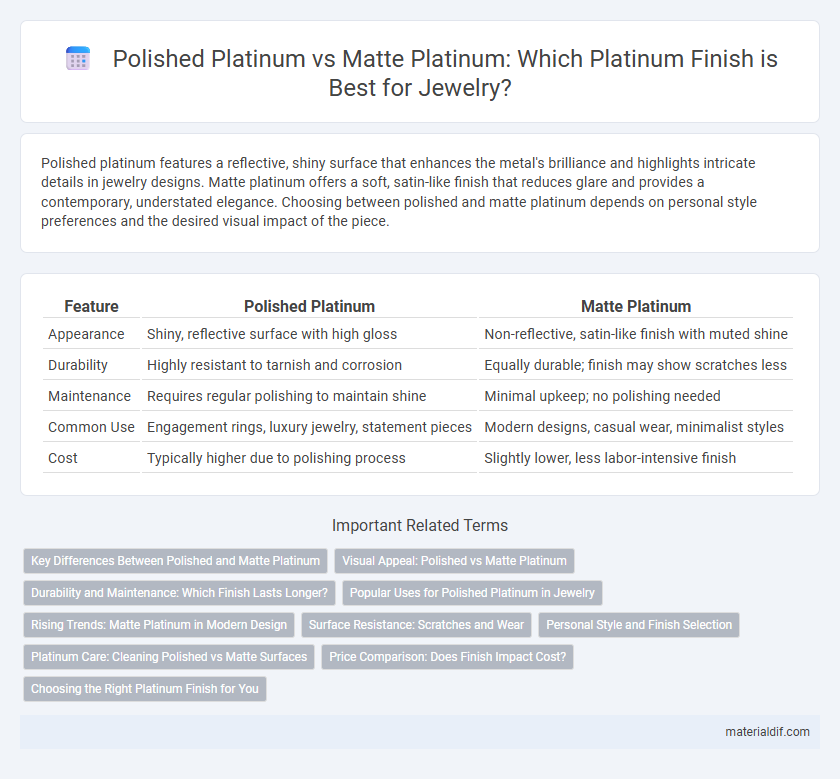 Polished Platinum vs Matte Platinum: Which Platinum Finish is Best for Jewelry?

Polished platinum features a reflective, shiny surface that enhances the metal's brilliance and highlights intricate details in jewelry designs. Matte platinum offers a soft, satin-like finish that reduces glare and provides a contemporary, understated elegance. Choosing between polished and matte platinum depends on personal style preferences and the desired visual impact of the piece.

| Feature | Polished Platinum | Matte Platinum |
|---|---|---|
| Appearance | Shiny, reflective surface with high gloss | Non-reflective, satin-like finish with muted shine |
| Durability | Highly resistant to tarnish and corrosion | Equally durable; finish may show scratches less |
| Maintenance | Requires regular polishing to maintain shine | Minimal upkeep; no polishing needed |
| Common Use | Engagement rings, luxury jewelry, statement pieces | Modern designs, casual wear, minimalist styles |
| Cost | Typically higher due to polishing process | Slightly lower, less labor-intensive finish |

Important Related Terms

Key Differences Between Polished and Matte Platinum
Visual Appeal: Polished vs Matte Platinum
Durability and Maintenance: Which Finish Lasts Longer?
Popular Uses for Polished Platinum in Jewelry
Rising Trends: Matte Platinum in Modern Design
Surface Resistance: Scratches and Wear
Personal Style and Finish Selection
Platinum Care: Cleaning Polished vs Matte Surfaces
Price Comparison: Does Finish Impact Cost?
Choosing the Right Platinum Finish for You

materialdif.com