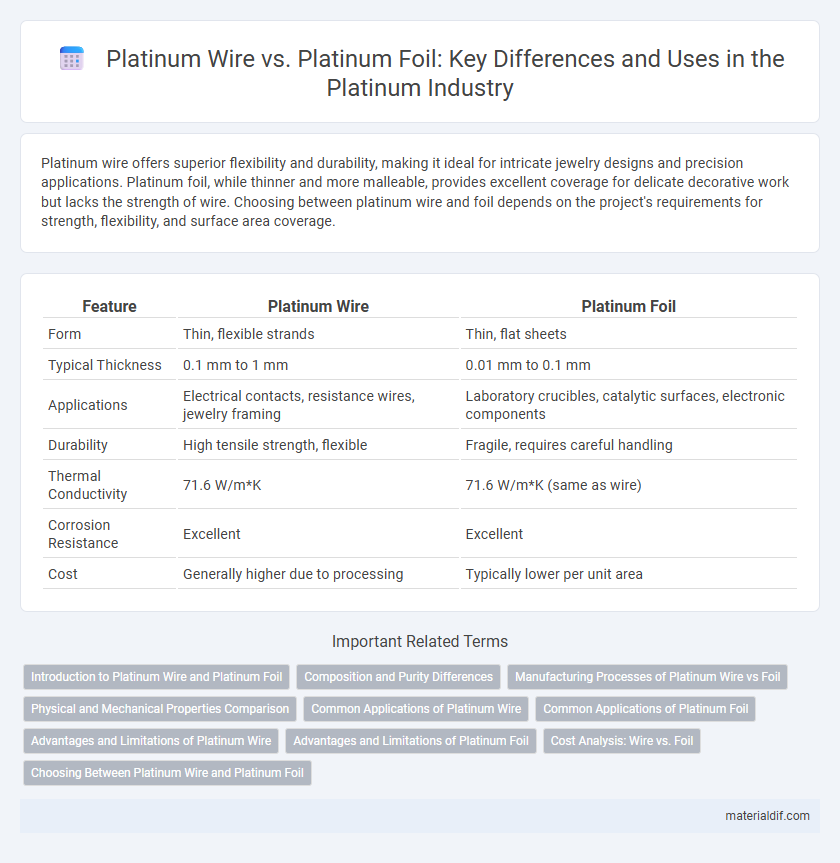 Platinum Wire vs. Platinum Foil: Key Differences and Uses in the Platinum Industry

Platinum wire offers superior flexibility and durability, making it ideal for intricate jewelry designs and precision applications. Platinum foil, while thinner and more malleable, provides excellent coverage for delicate decorative work but lacks the strength of wire. Choosing between platinum wire and foil depends on the project's requirements for strength, flexibility, and surface area coverage.

| Feature | Platinum Wire | Platinum Foil |
|---|---|---|
| Form | Thin, flexible strands | Thin, flat sheets |
| Typical Thickness | 0.1 mm to 1 mm | 0.01 mm to 0.1 mm |
| Applications | Electrical contacts, resistance wires, jewelry framing | Laboratory crucibles, catalytic surfaces, electronic components |
| Durability | High tensile strength, flexible | Fragile, requires careful handling |
| Thermal Conductivity | 71.6 W/m*K | 71.6 W/m*K (same as wire) |
| Corrosion Resistance | Excellent | Excellent |
| Cost | Generally higher due to processing | Typically lower per unit area |

Important Related Terms

Introduction to Platinum Wire and Platinum Foil
Composition and Purity Differences
Manufacturing Processes of Platinum Wire vs Foil
Physical and Mechanical Properties Comparison
Common Applications of Platinum Wire
Common Applications of Platinum Foil
Advantages and Limitations of Platinum Wire
Advantages and Limitations of Platinum Foil
Cost Analysis: Wire vs. Foil
Choosing Between Platinum Wire and Platinum Foil

materialdif.com