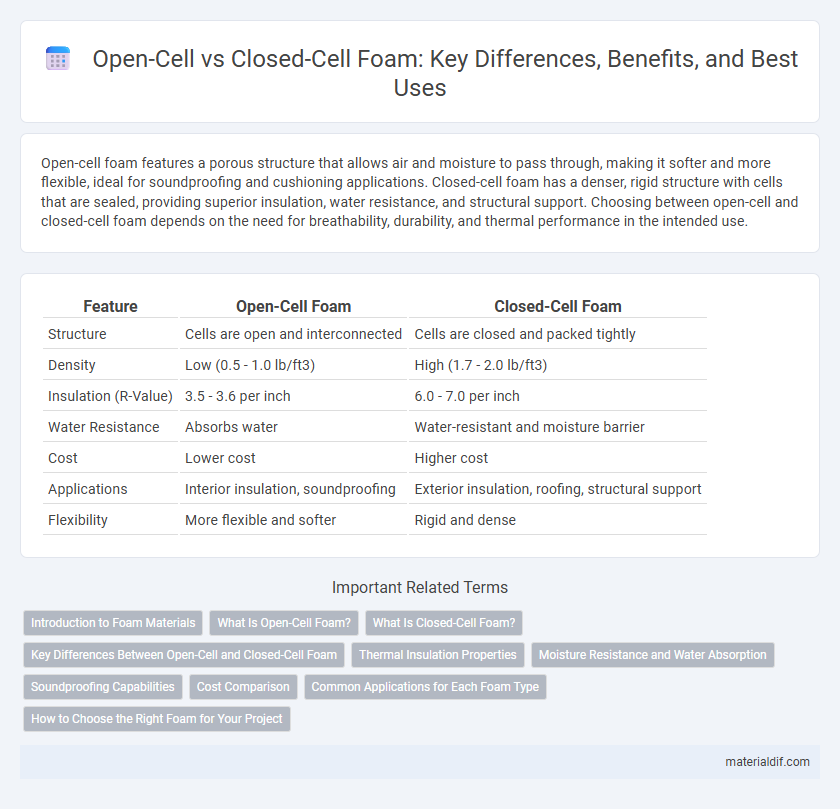 Open-Cell vs Closed-Cell Foam: Key Differences, Benefits, and Best Uses

Open-cell foam features a porous structure that allows air and moisture to pass through, making it softer and more flexible, ideal for soundproofing and cushioning applications. Closed-cell foam has a denser, rigid structure with cells that are sealed, providing superior insulation, water resistance, and structural support. Choosing between open-cell and closed-cell foam depends on the need for breathability, durability, and thermal performance in the intended use.

| Feature | Open-Cell Foam | Closed-Cell Foam |
|---|---|---|
| Structure | Cells are open and interconnected | Cells are closed and packed tightly |
| Density | Low (0.5 - 1.0 lb/ft3) | High (1.7 - 2.0 lb/ft3) |
| Insulation (R-Value) | 3.5 - 3.6 per inch | 6.0 - 7.0 per inch |
| Water Resistance | Absorbs water | Water-resistant and moisture barrier |
| Cost | Lower cost | Higher cost |
| Applications | Interior insulation, soundproofing | Exterior insulation, roofing, structural support |
| Flexibility | More flexible and softer | Rigid and dense |

Important Related Terms

Introduction to Foam Materials
What Is Open-Cell Foam?
What Is Closed-Cell Foam?
Key Differences Between Open-Cell and Closed-Cell Foam
Thermal Insulation Properties
Moisture Resistance and Water Absorption
Soundproofing Capabilities
Cost Comparison
Common Applications for Each Foam Type
How to Choose the Right Foam for Your Project

materialdif.com