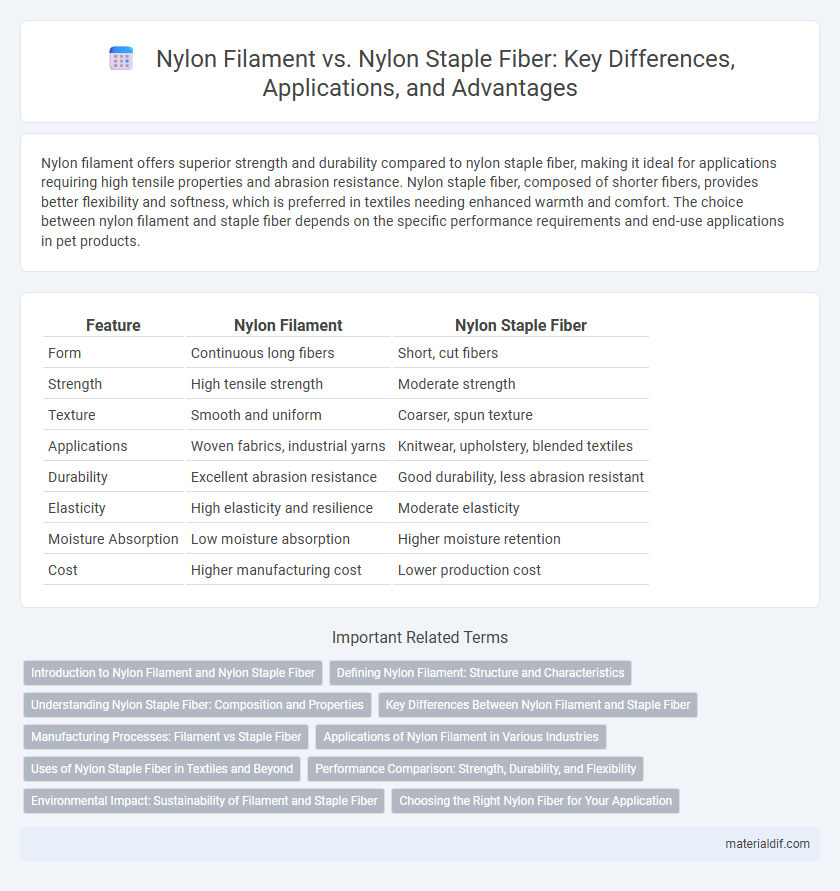 Nylon Filament vs. Nylon Staple Fiber: Key Differences, Applications, and Advantages

Nylon filament offers superior strength and durability compared to nylon staple fiber, making it ideal for applications requiring high tensile properties and abrasion resistance. Nylon staple fiber, composed of shorter fibers, provides better flexibility and softness, which is preferred in textiles needing enhanced warmth and comfort. The choice between nylon filament and staple fiber depends on the specific performance requirements and end-use applications in pet products.

| Feature | Nylon Filament | Nylon Staple Fiber |
|---|---|---|
| Form | Continuous long fibers | Short, cut fibers |
| Strength | High tensile strength | Moderate strength |
| Texture | Smooth and uniform | Coarser, spun texture |
| Applications | Woven fabrics, industrial yarns | Knitwear, upholstery, blended textiles |
| Durability | Excellent abrasion resistance | Good durability, less abrasion resistant |
| Elasticity | High elasticity and resilience | Moderate elasticity |
| Moisture Absorption | Low moisture absorption | Higher moisture retention |
| Cost | Higher manufacturing cost | Lower production cost |

Important Related Terms

Introduction to Nylon Filament and Nylon Staple Fiber
Defining Nylon Filament: Structure and Characteristics
Understanding Nylon Staple Fiber: Composition and Properties
Key Differences Between Nylon Filament and Staple Fiber
Manufacturing Processes: Filament vs Staple Fiber
Applications of Nylon Filament in Various Industries
Uses of Nylon Staple Fiber in Textiles and Beyond
Performance Comparison: Strength, Durability, and Flexibility
Environmental Impact: Sustainability of Filament and Staple Fiber
Choosing the Right Nylon Fiber for Your Application

materialdif.com