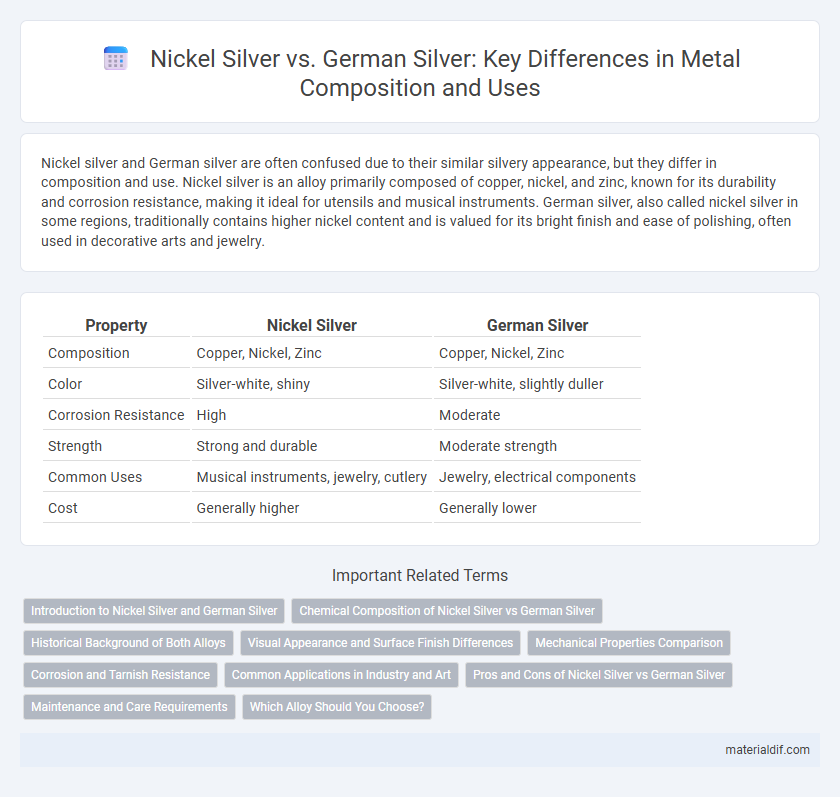 Nickel Silver vs. German Silver: Key Differences in Metal Composition and Uses

Nickel silver and German silver are often confused due to their similar silvery appearance, but they differ in composition and use. Nickel silver is an alloy primarily composed of copper, nickel, and zinc, known for its durability and corrosion resistance, making it ideal for utensils and musical instruments. German silver, also called nickel silver in some regions, traditionally contains higher nickel content and is valued for its bright finish and ease of polishing, often used in decorative arts and jewelry.

| Property | Nickel Silver | German Silver |
|---|---|---|
| Composition | Copper, Nickel, Zinc | Copper, Nickel, Zinc |
| Color | Silver-white, shiny | Silver-white, slightly duller |
| Corrosion Resistance | High | Moderate |
| Strength | Strong and durable | Moderate strength |
| Common Uses | Musical instruments, jewelry, cutlery | Jewelry, electrical components |
| Cost | Generally higher | Generally lower |

Important Related Terms

Introduction to Nickel Silver and German Silver
Chemical Composition of Nickel Silver vs German Silver
Historical Background of Both Alloys
Visual Appearance and Surface Finish Differences
Mechanical Properties Comparison
Corrosion and Tarnish Resistance
Common Applications in Industry and Art
Pros and Cons of Nickel Silver vs German Silver
Maintenance and Care Requirements
Which Alloy Should You Choose?

materialdif.com