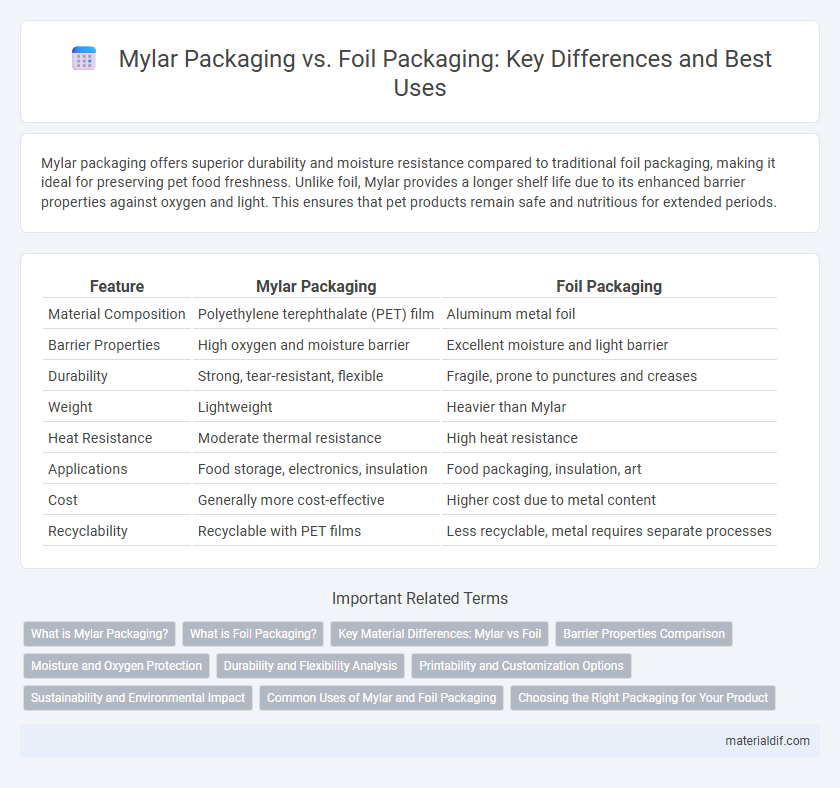 Mylar Packaging vs. Foil Packaging: Key Differences and Best Uses

Mylar packaging offers superior durability and moisture resistance compared to traditional foil packaging, making it ideal for preserving pet food freshness. Unlike foil, Mylar provides a longer shelf life due to its enhanced barrier properties against oxygen and light. This ensures that pet products remain safe and nutritious for extended periods.

| Feature | Mylar Packaging | Foil Packaging |
|---|---|---|
| Material Composition | Polyethylene terephthalate (PET) film | Aluminum metal foil |
| Barrier Properties | High oxygen and moisture barrier | Excellent moisture and light barrier |
| Durability | Strong, tear-resistant, flexible | Fragile, prone to punctures and creases |
| Weight | Lightweight | Heavier than Mylar |
| Heat Resistance | Moderate thermal resistance | High heat resistance |
| Applications | Food storage, electronics, insulation | Food packaging, insulation, art |
| Cost | Generally more cost-effective | Higher cost due to metal content |
| Recyclability | Recyclable with PET films | Less recyclable, metal requires separate processes |

Important Related Terms

What is Mylar Packaging?
What is Foil Packaging?
Key Material Differences: Mylar vs Foil
Barrier Properties Comparison
Moisture and Oxygen Protection
Durability and Flexibility Analysis
Printability and Customization Options
Sustainability and Environmental Impact
Common Uses of Mylar and Foil Packaging
Choosing the Right Packaging for Your Product

materialdif.com