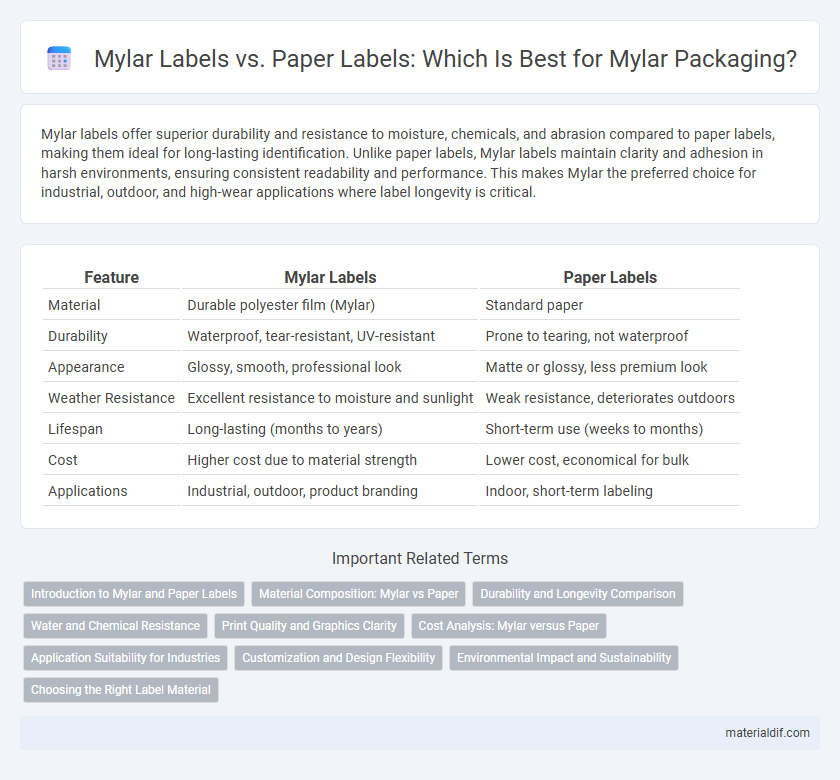 Mylar Labels vs. Paper Labels: Which Is Best for Mylar Packaging?

Mylar labels offer superior durability and resistance to moisture, chemicals, and abrasion compared to paper labels, making them ideal for long-lasting identification. Unlike paper labels, Mylar labels maintain clarity and adhesion in harsh environments, ensuring consistent readability and performance. This makes Mylar the preferred choice for industrial, outdoor, and high-wear applications where label longevity is critical.

| Feature | Mylar Labels | Paper Labels |
|---|---|---|
| Material | Durable polyester film (Mylar) | Standard paper |
| Durability | Waterproof, tear-resistant, UV-resistant | Prone to tearing, not waterproof |
| Appearance | Glossy, smooth, professional look | Matte or glossy, less premium look |
| Weather Resistance | Excellent resistance to moisture and sunlight | Weak resistance, deteriorates outdoors |
| Lifespan | Long-lasting (months to years) | Short-term use (weeks to months) |
| Cost | Higher cost due to material strength | Lower cost, economical for bulk |
| Applications | Industrial, outdoor, product branding | Indoor, short-term labeling |

Important Related Terms

Introduction to Mylar and Paper Labels
Material Composition: Mylar vs Paper
Durability and Longevity Comparison
Water and Chemical Resistance
Print Quality and Graphics Clarity
Cost Analysis: Mylar versus Paper
Application Suitability for Industries
Customization and Design Flexibility
Environmental Impact and Sustainability
Choosing the Right Label Material

materialdif.com