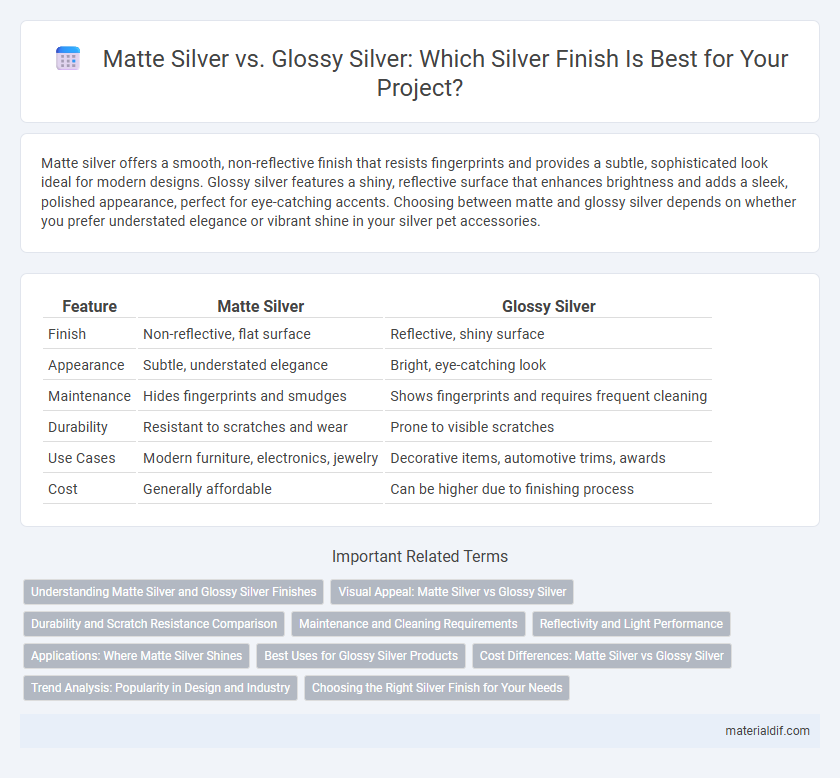 Matte Silver vs. Glossy Silver: Which Silver Finish Is Best for Your Project?

Matte silver offers a smooth, non-reflective finish that resists fingerprints and provides a subtle, sophisticated look ideal for modern designs. Glossy silver features a shiny, reflective surface that enhances brightness and adds a sleek, polished appearance, perfect for eye-catching accents. Choosing between matte and glossy silver depends on whether you prefer understated elegance or vibrant shine in your silver pet accessories.

| Feature | Matte Silver | Glossy Silver |
|---|---|---|
| Finish | Non-reflective, flat surface | Reflective, shiny surface |
| Appearance | Subtle, understated elegance | Bright, eye-catching look |
| Maintenance | Hides fingerprints and smudges | Shows fingerprints and requires frequent cleaning |
| Durability | Resistant to scratches and wear | Prone to visible scratches |
| Use Cases | Modern furniture, electronics, jewelry | Decorative items, automotive trims, awards |
| Cost | Generally affordable | Can be higher due to finishing process |

Important Related Terms

Understanding Matte Silver and Glossy Silver Finishes
Visual Appeal: Matte Silver vs Glossy Silver
Durability and Scratch Resistance Comparison
Maintenance and Cleaning Requirements
Reflectivity and Light Performance
Applications: Where Matte Silver Shines
Best Uses for Glossy Silver Products
Cost Differences: Matte Silver vs Glossy Silver
Trend Analysis: Popularity in Design and Industry
Choosing the Right Silver Finish for Your Needs

materialdif.com