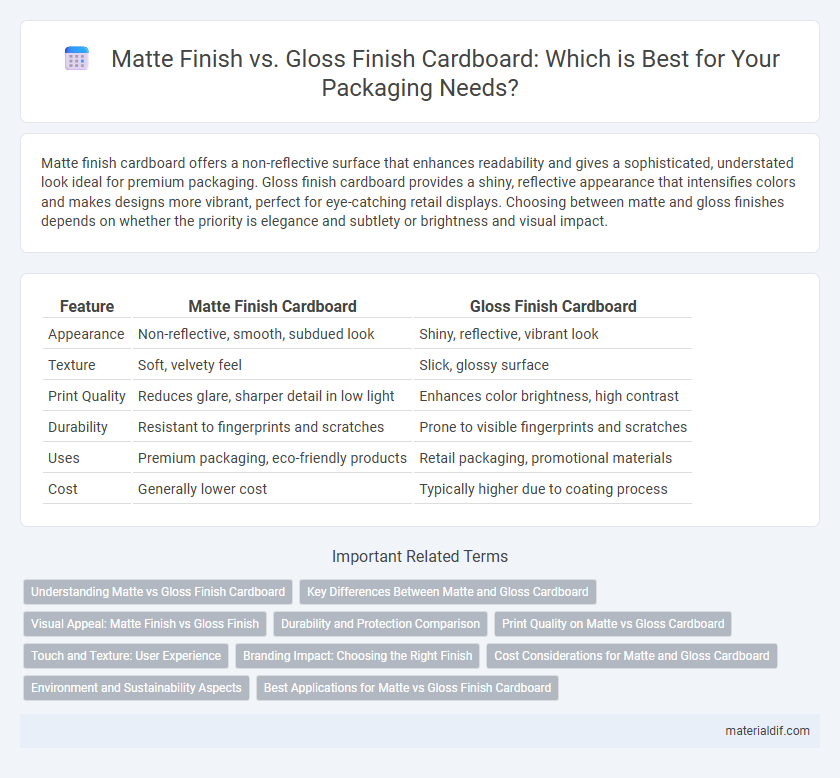 Matte Finish vs. Gloss Finish Cardboard: Which is Best for Your Packaging Needs?

Matte finish cardboard offers a non-reflective surface that enhances readability and gives a sophisticated, understated look ideal for premium packaging. Gloss finish cardboard provides a shiny, reflective appearance that intensifies colors and makes designs more vibrant, perfect for eye-catching retail displays. Choosing between matte and gloss finishes depends on whether the priority is elegance and subtlety or brightness and visual impact.

| Feature | Matte Finish Cardboard | Gloss Finish Cardboard |
|---|---|---|
| Appearance | Non-reflective, smooth, subdued look | Shiny, reflective, vibrant look |
| Texture | Soft, velvety feel | Slick, glossy surface |
| Print Quality | Reduces glare, sharper detail in low light | Enhances color brightness, high contrast |
| Durability | Resistant to fingerprints and scratches | Prone to visible fingerprints and scratches |
| Uses | Premium packaging, eco-friendly products | Retail packaging, promotional materials |
| Cost | Generally lower cost | Typically higher due to coating process |

Important Related Terms

Understanding Matte vs Gloss Finish Cardboard
Key Differences Between Matte and Gloss Cardboard
Visual Appeal: Matte Finish vs Gloss Finish
Durability and Protection Comparison
Print Quality on Matte vs Gloss Cardboard
Touch and Texture: User Experience
Branding Impact: Choosing the Right Finish
Cost Considerations for Matte and Gloss Cardboard
Environment and Sustainability Aspects
Best Applications for Matte vs Gloss Finish Cardboard

materialdif.com