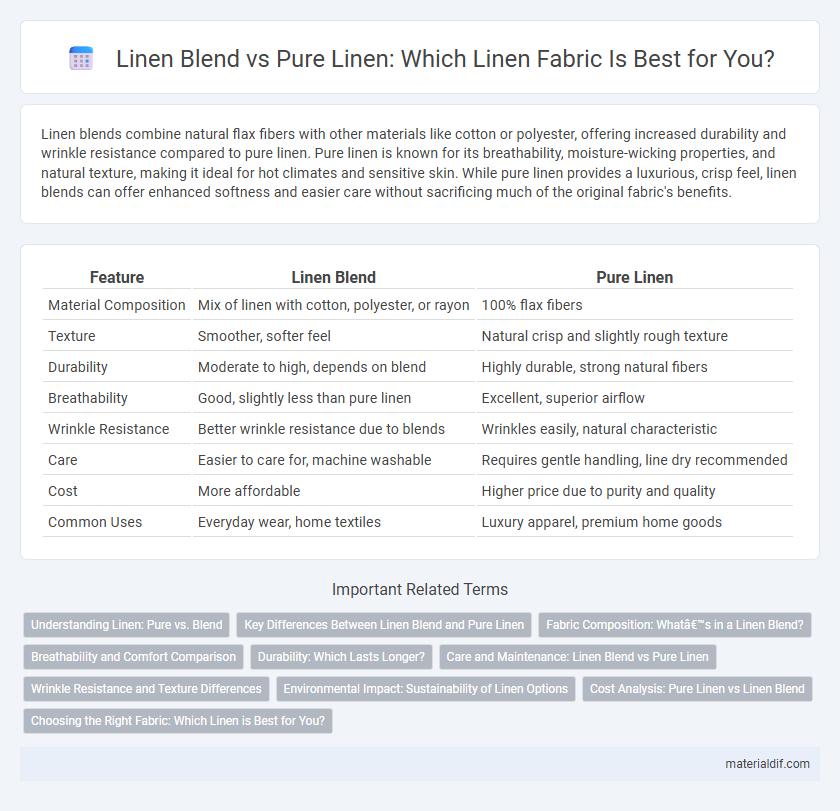 Linen Blend vs Pure Linen: Which Linen Fabric Is Best for You?

Linen blends combine natural flax fibers with other materials like cotton or polyester, offering increased durability and wrinkle resistance compared to pure linen. Pure linen is known for its breathability, moisture-wicking properties, and natural texture, making it ideal for hot climates and sensitive skin. While pure linen provides a luxurious, crisp feel, linen blends can offer enhanced softness and easier care without sacrificing much of the original fabric's benefits.

| Feature | Linen Blend | Pure Linen |
|---|---|---|
| Material Composition | Mix of linen with cotton, polyester, or rayon | 100% flax fibers |
| Texture | Smoother, softer feel | Natural crisp and slightly rough texture |
| Durability | Moderate to high, depends on blend | Highly durable, strong natural fibers |
| Breathability | Good, slightly less than pure linen | Excellent, superior airflow |
| Wrinkle Resistance | Better wrinkle resistance due to blends | Wrinkles easily, natural characteristic |
| Care | Easier to care for, machine washable | Requires gentle handling, line dry recommended |
| Cost | More affordable | Higher price due to purity and quality |
| Common Uses | Everyday wear, home textiles | Luxury apparel, premium home goods |

Important Related Terms

Understanding Linen: Pure vs. Blend
Key Differences Between Linen Blend and Pure Linen
Fabric Composition: Whatâ€™s in a Linen Blend?
Breathability and Comfort Comparison
Durability: Which Lasts Longer?
Care and Maintenance: Linen Blend vs Pure Linen
Wrinkle Resistance and Texture Differences
Environmental Impact: Sustainability of Linen Options
Cost Analysis: Pure Linen vs Linen Blend
Choosing the Right Fabric: Which Linen is Best for You?

materialdif.com