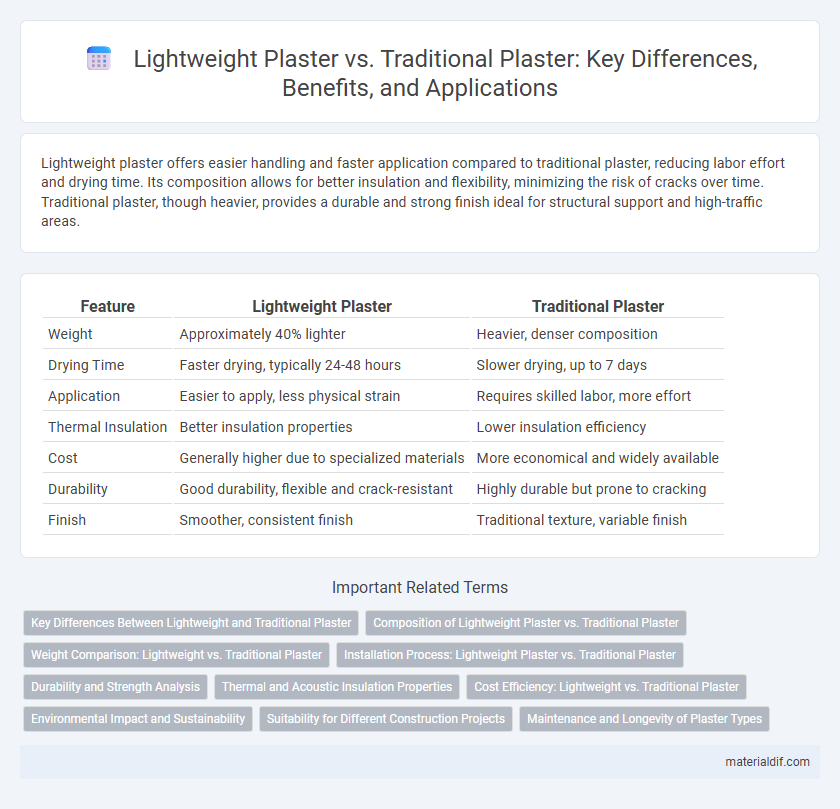 Lightweight Plaster vs. Traditional Plaster: Key Differences, Benefits, and Applications

Lightweight plaster offers easier handling and faster application compared to traditional plaster, reducing labor effort and drying time. Its composition allows for better insulation and flexibility, minimizing the risk of cracks over time. Traditional plaster, though heavier, provides a durable and strong finish ideal for structural support and high-traffic areas.

| Feature | Lightweight Plaster | Traditional Plaster |
|---|---|---|
| Weight | Approximately 40% lighter | Heavier, denser composition |
| Drying Time | Faster drying, typically 24-48 hours | Slower drying, up to 7 days |
| Application | Easier to apply, less physical strain | Requires skilled labor, more effort |
| Thermal Insulation | Better insulation properties | Lower insulation efficiency |
| Cost | Generally higher due to specialized materials | More economical and widely available |
| Durability | Good durability, flexible and crack-resistant | Highly durable but prone to cracking |
| Finish | Smoother, consistent finish | Traditional texture, variable finish |

Important Related Terms

Key Differences Between Lightweight and Traditional Plaster
Composition of Lightweight Plaster vs. Traditional Plaster
Weight Comparison: Lightweight vs. Traditional Plaster
Installation Process: Lightweight Plaster vs. Traditional Plaster
Durability and Strength Analysis
Thermal and Acoustic Insulation Properties
Cost Efficiency: Lightweight vs. Traditional Plaster
Environmental Impact and Sustainability
Suitability for Different Construction Projects
Maintenance and Longevity of Plaster Types

materialdif.com