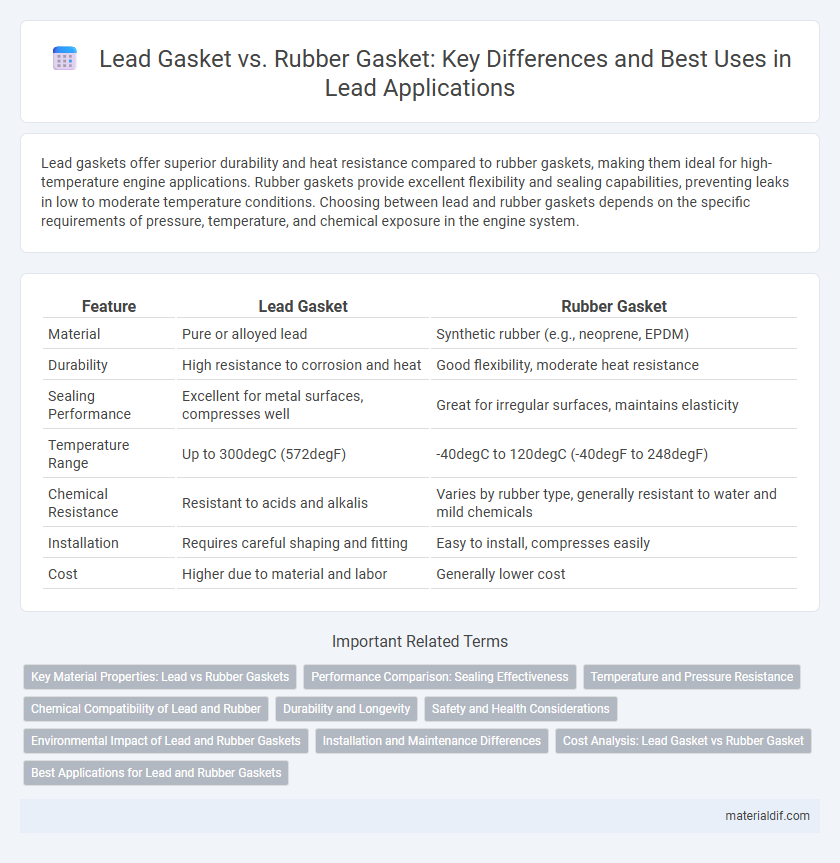 Lead Gasket vs. Rubber Gasket: Key Differences and Best Uses in Lead Applications

Lead gaskets offer superior durability and heat resistance compared to rubber gaskets, making them ideal for high-temperature engine applications. Rubber gaskets provide excellent flexibility and sealing capabilities, preventing leaks in low to moderate temperature conditions. Choosing between lead and rubber gaskets depends on the specific requirements of pressure, temperature, and chemical exposure in the engine system.

| Feature | Lead Gasket | Rubber Gasket |
|---|---|---|
| Material | Pure or alloyed lead | Synthetic rubber (e.g., neoprene, EPDM) |
| Durability | High resistance to corrosion and heat | Good flexibility, moderate heat resistance |
| Sealing Performance | Excellent for metal surfaces, compresses well | Great for irregular surfaces, maintains elasticity |
| Temperature Range | Up to 300degC (572degF) | -40degC to 120degC (-40degF to 248degF) |
| Chemical Resistance | Resistant to acids and alkalis | Varies by rubber type, generally resistant to water and mild chemicals |
| Installation | Requires careful shaping and fitting | Easy to install, compresses easily |
| Cost | Higher due to material and labor | Generally lower cost |

Important Related Terms

Key Material Properties: Lead vs Rubber Gaskets
Performance Comparison: Sealing Effectiveness
Temperature and Pressure Resistance
Chemical Compatibility of Lead and Rubber
Durability and Longevity
Safety and Health Considerations
Environmental Impact of Lead and Rubber Gaskets
Installation and Maintenance Differences
Cost Analysis: Lead Gasket vs Rubber Gasket
Best Applications for Lead and Rubber Gaskets

materialdif.com