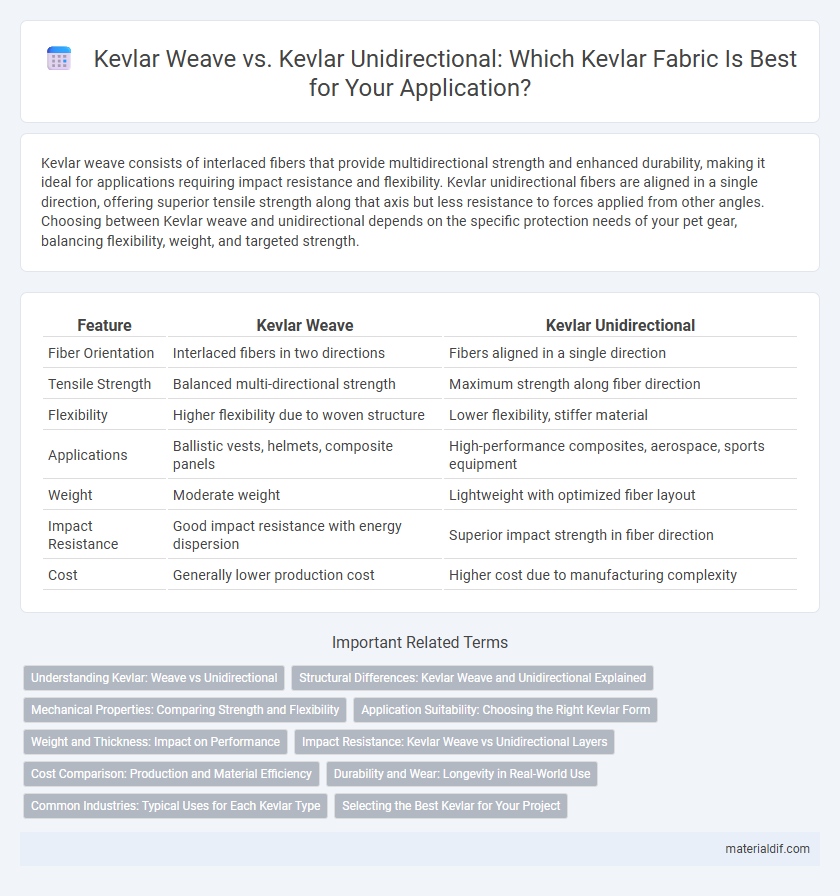 Kevlar Weave vs. Kevlar Unidirectional: Which Kevlar Fabric Is Best for Your Application?

Kevlar weave consists of interlaced fibers that provide multidirectional strength and enhanced durability, making it ideal for applications requiring impact resistance and flexibility. Kevlar unidirectional fibers are aligned in a single direction, offering superior tensile strength along that axis but less resistance to forces applied from other angles. Choosing between Kevlar weave and unidirectional depends on the specific protection needs of your pet gear, balancing flexibility, weight, and targeted strength.

| Feature | Kevlar Weave | Kevlar Unidirectional |
|---|---|---|
| Fiber Orientation | Interlaced fibers in two directions | Fibers aligned in a single direction |
| Tensile Strength | Balanced multi-directional strength | Maximum strength along fiber direction |
| Flexibility | Higher flexibility due to woven structure | Lower flexibility, stiffer material |
| Applications | Ballistic vests, helmets, composite panels | High-performance composites, aerospace, sports equipment |
| Weight | Moderate weight | Lightweight with optimized fiber layout |
| Impact Resistance | Good impact resistance with energy dispersion | Superior impact strength in fiber direction |
| Cost | Generally lower production cost | Higher cost due to manufacturing complexity |

Important Related Terms

Understanding Kevlar: Weave vs Unidirectional
Structural Differences: Kevlar Weave and Unidirectional Explained
Mechanical Properties: Comparing Strength and Flexibility
Application Suitability: Choosing the Right Kevlar Form
Weight and Thickness: Impact on Performance
Impact Resistance: Kevlar Weave vs Unidirectional Layers
Cost Comparison: Production and Material Efficiency
Durability and Wear: Longevity in Real-World Use
Common Industries: Typical Uses for Each Kevlar Type
Selecting the Best Kevlar for Your Project

materialdif.com