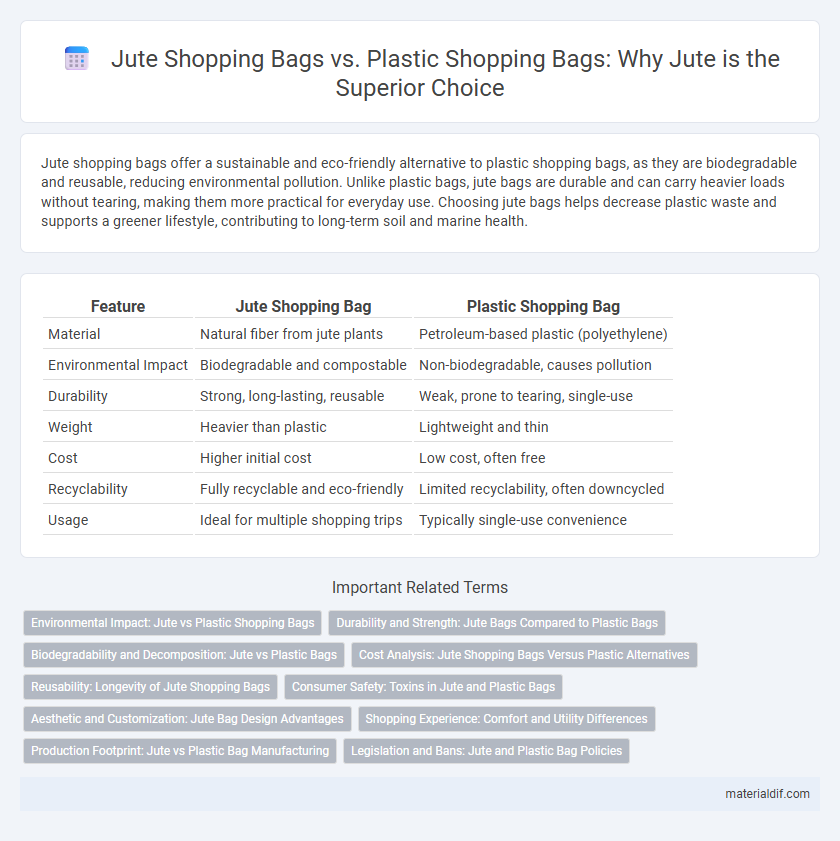 Jute Shopping Bags vs. Plastic Shopping Bags: Why Jute is the Superior Choice

Jute shopping bags offer a sustainable and eco-friendly alternative to plastic shopping bags, as they are biodegradable and reusable, reducing environmental pollution. Unlike plastic bags, jute bags are durable and can carry heavier loads without tearing, making them more practical for everyday use. Choosing jute bags helps decrease plastic waste and supports a greener lifestyle, contributing to long-term soil and marine health.

| Feature | Jute Shopping Bag | Plastic Shopping Bag |
|---|---|---|
| Material | Natural fiber from jute plants | Petroleum-based plastic (polyethylene) |
| Environmental Impact | Biodegradable and compostable | Non-biodegradable, causes pollution |
| Durability | Strong, long-lasting, reusable | Weak, prone to tearing, single-use |
| Weight | Heavier than plastic | Lightweight and thin |
| Cost | Higher initial cost | Low cost, often free |
| Recyclability | Fully recyclable and eco-friendly | Limited recyclability, often downcycled |
| Usage | Ideal for multiple shopping trips | Typically single-use convenience |

Important Related Terms

Environmental Impact: Jute vs Plastic Shopping Bags
Durability and Strength: Jute Bags Compared to Plastic Bags
Biodegradability and Decomposition: Jute vs Plastic Bags
Cost Analysis: Jute Shopping Bags Versus Plastic Alternatives
Reusability: Longevity of Jute Shopping Bags
Consumer Safety: Toxins in Jute and Plastic Bags
Aesthetic and Customization: Jute Bag Design Advantages
Shopping Experience: Comfort and Utility Differences
Production Footprint: Jute vs Plastic Bag Manufacturing
Legislation and Bans: Jute and Plastic Bag Policies

materialdif.com