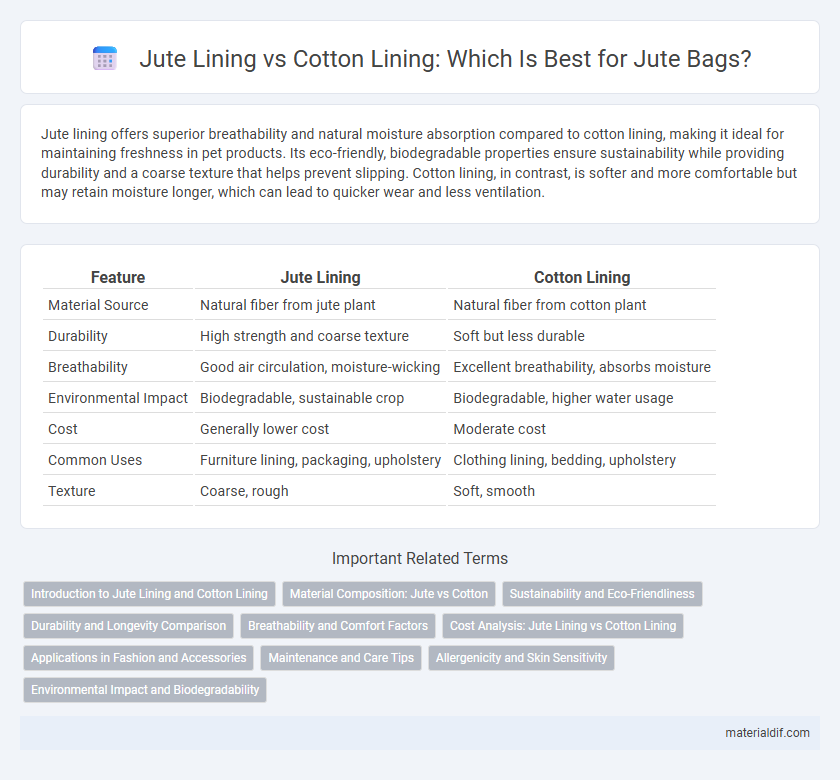 Jute Lining vs Cotton Lining: Which Is Best for Jute Bags?

Jute lining offers superior breathability and natural moisture absorption compared to cotton lining, making it ideal for maintaining freshness in pet products. Its eco-friendly, biodegradable properties ensure sustainability while providing durability and a coarse texture that helps prevent slipping. Cotton lining, in contrast, is softer and more comfortable but may retain moisture longer, which can lead to quicker wear and less ventilation.

| Feature | Jute Lining | Cotton Lining |
|---|---|---|
| Material Source | Natural fiber from jute plant | Natural fiber from cotton plant |
| Durability | High strength and coarse texture | Soft but less durable |
| Breathability | Good air circulation, moisture-wicking | Excellent breathability, absorbs moisture |
| Environmental Impact | Biodegradable, sustainable crop | Biodegradable, higher water usage |
| Cost | Generally lower cost | Moderate cost |
| Common Uses | Furniture lining, packaging, upholstery | Clothing lining, bedding, upholstery |
| Texture | Coarse, rough | Soft, smooth |

Important Related Terms

Introduction to Jute Lining and Cotton Lining
Material Composition: Jute vs Cotton
Sustainability and Eco-Friendliness
Durability and Longevity Comparison
Breathability and Comfort Factors
Cost Analysis: Jute Lining vs Cotton Lining
Applications in Fashion and Accessories
Maintenance and Care Tips
Allergenicity and Skin Sensitivity
Environmental Impact and Biodegradability

materialdif.com