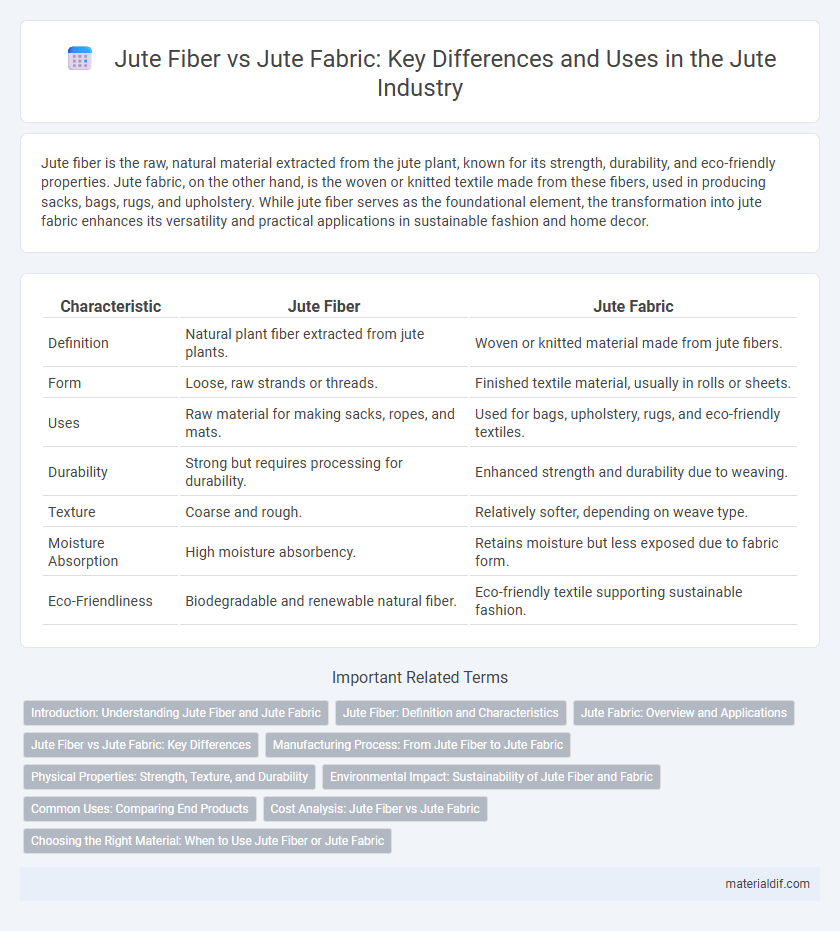 Jute Fiber vs Jute Fabric: Key Differences and Uses in the Jute Industry

Jute fiber is the raw, natural material extracted from the jute plant, known for its strength, durability, and eco-friendly properties. Jute fabric, on the other hand, is the woven or knitted textile made from these fibers, used in producing sacks, bags, rugs, and upholstery. While jute fiber serves as the foundational element, the transformation into jute fabric enhances its versatility and practical applications in sustainable fashion and home decor.

| Characteristic | Jute Fiber | Jute Fabric |
|---|---|---|
| Definition | Natural plant fiber extracted from jute plants. | Woven or knitted material made from jute fibers. |
| Form | Loose, raw strands or threads. | Finished textile material, usually in rolls or sheets. |
| Uses | Raw material for making sacks, ropes, and mats. | Used for bags, upholstery, rugs, and eco-friendly textiles. |
| Durability | Strong but requires processing for durability. | Enhanced strength and durability due to weaving. |
| Texture | Coarse and rough. | Relatively softer, depending on weave type. |
| Moisture Absorption | High moisture absorbency. | Retains moisture but less exposed due to fabric form. |
| Eco-Friendliness | Biodegradable and renewable natural fiber. | Eco-friendly textile supporting sustainable fashion. |

Important Related Terms

Introduction: Understanding Jute Fiber and Jute Fabric
Jute Fiber: Definition and Characteristics
Jute Fabric: Overview and Applications
Jute Fiber vs Jute Fabric: Key Differences
Manufacturing Process: From Jute Fiber to Jute Fabric
Physical Properties: Strength, Texture, and Durability
Environmental Impact: Sustainability of Jute Fiber and Fabric
Common Uses: Comparing End Products
Cost Analysis: Jute Fiber vs Jute Fabric
Choosing the Right Material: When to Use Jute Fiber or Jute Fabric

materialdif.com