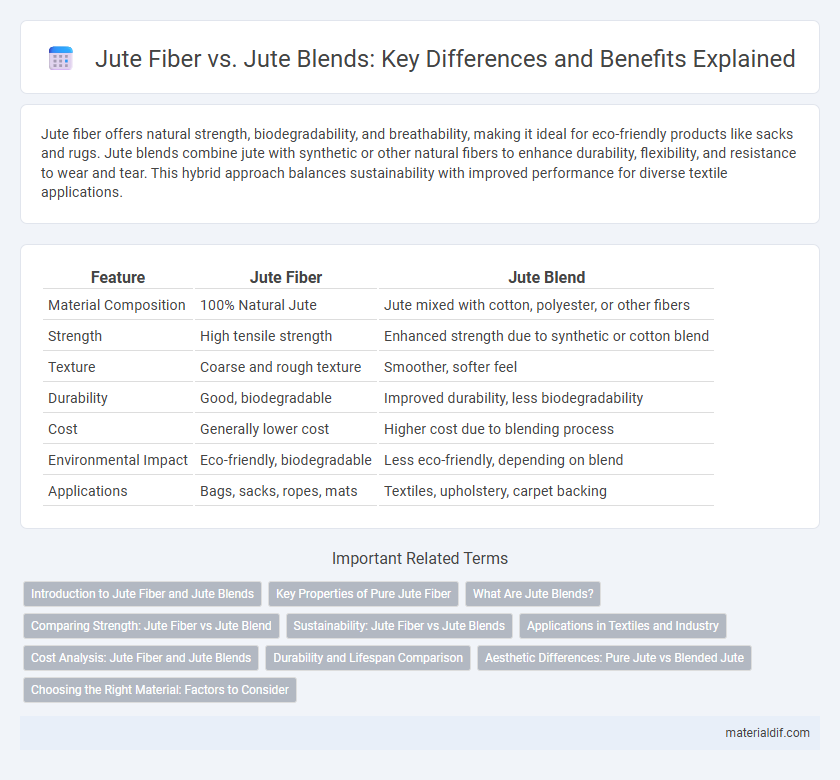 Jute Fiber vs. Jute Blends: Key Differences and Benefits Explained

Jute fiber offers natural strength, biodegradability, and breathability, making it ideal for eco-friendly products like sacks and rugs. Jute blends combine jute with synthetic or other natural fibers to enhance durability, flexibility, and resistance to wear and tear. This hybrid approach balances sustainability with improved performance for diverse textile applications.

| Feature | Jute Fiber | Jute Blend |
|---|---|---|
| Material Composition | 100% Natural Jute | Jute mixed with cotton, polyester, or other fibers |
| Strength | High tensile strength | Enhanced strength due to synthetic or cotton blend |
| Texture | Coarse and rough texture | Smoother, softer feel |
| Durability | Good, biodegradable | Improved durability, less biodegradability |
| Cost | Generally lower cost | Higher cost due to blending process |
| Environmental Impact | Eco-friendly, biodegradable | Less eco-friendly, depending on blend |
| Applications | Bags, sacks, ropes, mats | Textiles, upholstery, carpet backing |

Important Related Terms

Introduction to Jute Fiber and Jute Blends
Key Properties of Pure Jute Fiber
What Are Jute Blends?
Comparing Strength: Jute Fiber vs Jute Blend
Sustainability: Jute Fiber vs Jute Blends
Applications in Textiles and Industry
Cost Analysis: Jute Fiber and Jute Blends
Durability and Lifespan Comparison
Aesthetic Differences: Pure Jute vs Blended Jute
Choosing the Right Material: Factors to Consider

materialdif.com