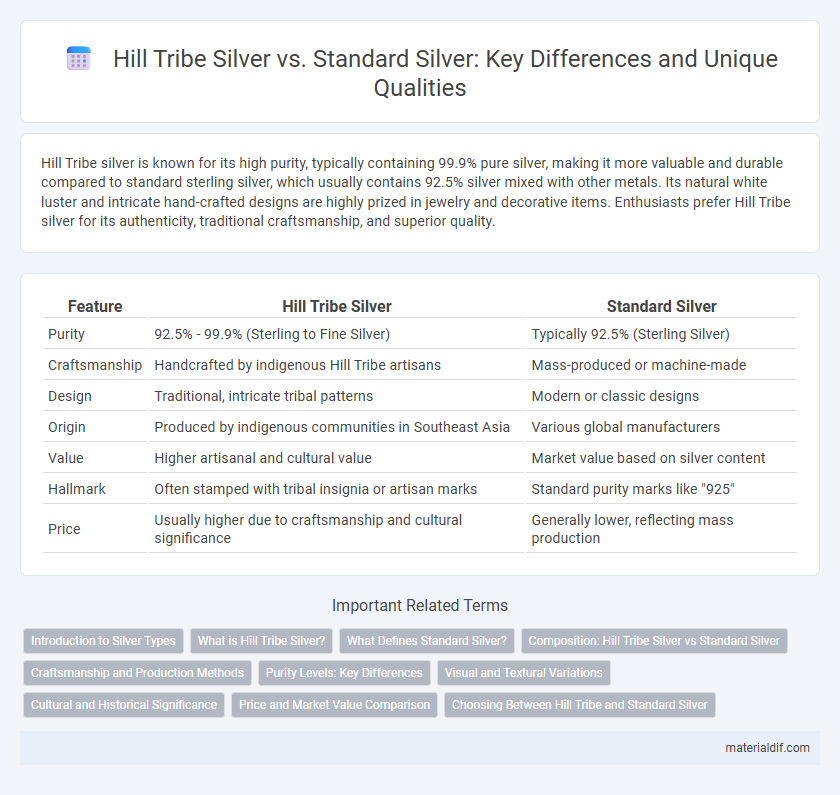 Hill Tribe Silver vs. Standard Silver: Key Differences and Unique Qualities

Hill Tribe silver is known for its high purity, typically containing 99.9% pure silver, making it more valuable and durable compared to standard sterling silver, which usually contains 92.5% silver mixed with other metals. Its natural white luster and intricate hand-crafted designs are highly prized in jewelry and decorative items. Enthusiasts prefer Hill Tribe silver for its authenticity, traditional craftsmanship, and superior quality.

| Feature | Hill Tribe Silver | Standard Silver |
|---|---|---|
| Purity | 92.5% - 99.9% (Sterling to Fine Silver) | Typically 92.5% (Sterling Silver) |
| Craftsmanship | Handcrafted by indigenous Hill Tribe artisans | Mass-produced or machine-made |
| Design | Traditional, intricate tribal patterns | Modern or classic designs |
| Origin | Produced by indigenous communities in Southeast Asia | Various global manufacturers |
| Value | Higher artisanal and cultural value | Market value based on silver content |
| Hallmark | Often stamped with tribal insignia or artisan marks | Standard purity marks like "925" |
| Price | Usually higher due to craftsmanship and cultural significance | Generally lower, reflecting mass production |

Important Related Terms

Introduction to Silver Types
What is Hill Tribe Silver?
What Defines Standard Silver?
Composition: Hill Tribe Silver vs Standard Silver
Craftsmanship and Production Methods
Purity Levels: Key Differences
Visual and Textural Variations
Cultural and Historical Significance
Price and Market Value Comparison
Choosing Between Hill Tribe and Standard Silver

materialdif.com