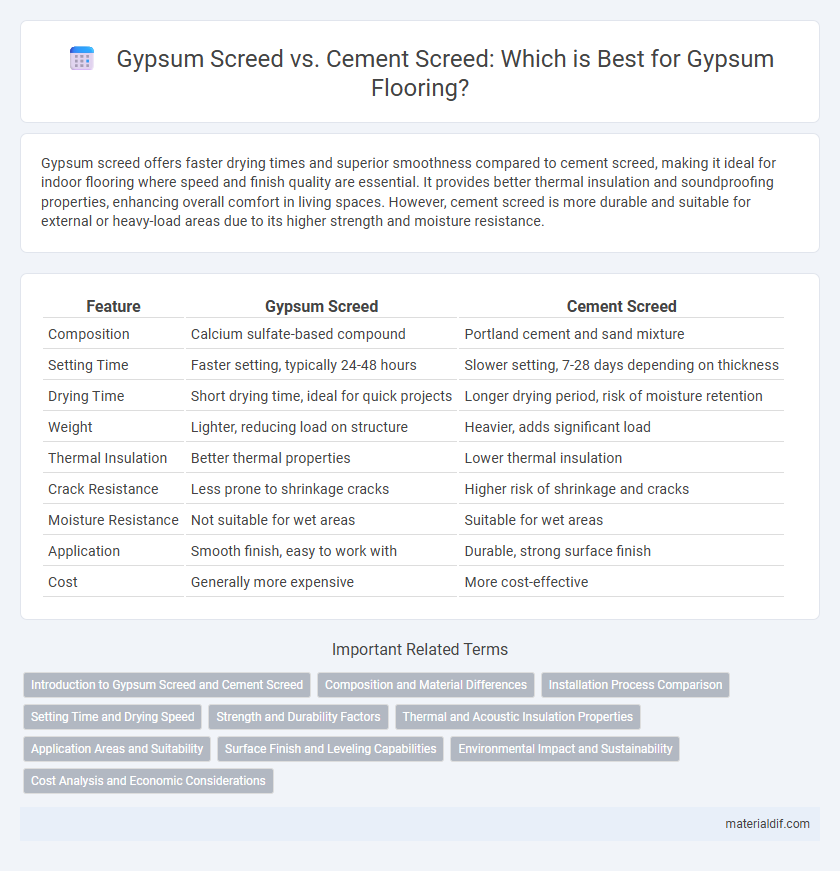 Gypsum Screed vs. Cement Screed: Which is Best for Gypsum Flooring?

Gypsum screed offers faster drying times and superior smoothness compared to cement screed, making it ideal for indoor flooring where speed and finish quality are essential. It provides better thermal insulation and soundproofing properties, enhancing overall comfort in living spaces. However, cement screed is more durable and suitable for external or heavy-load areas due to its higher strength and moisture resistance.

| Feature | Gypsum Screed | Cement Screed |
|---|---|---|
| Composition | Calcium sulfate-based compound | Portland cement and sand mixture |
| Setting Time | Faster setting, typically 24-48 hours | Slower setting, 7-28 days depending on thickness |
| Drying Time | Short drying time, ideal for quick projects | Longer drying period, risk of moisture retention |
| Weight | Lighter, reducing load on structure | Heavier, adds significant load |
| Thermal Insulation | Better thermal properties | Lower thermal insulation |
| Crack Resistance | Less prone to shrinkage cracks | Higher risk of shrinkage and cracks |
| Moisture Resistance | Not suitable for wet areas | Suitable for wet areas |
| Application | Smooth finish, easy to work with | Durable, strong surface finish |
| Cost | Generally more expensive | More cost-effective |

Important Related Terms

Introduction to Gypsum Screed and Cement Screed
Composition and Material Differences
Installation Process Comparison
Setting Time and Drying Speed
Strength and Durability Factors
Thermal and Acoustic Insulation Properties
Application Areas and Suitability
Surface Finish and Leveling Capabilities
Environmental Impact and Sustainability
Cost Analysis and Economic Considerations

materialdif.com