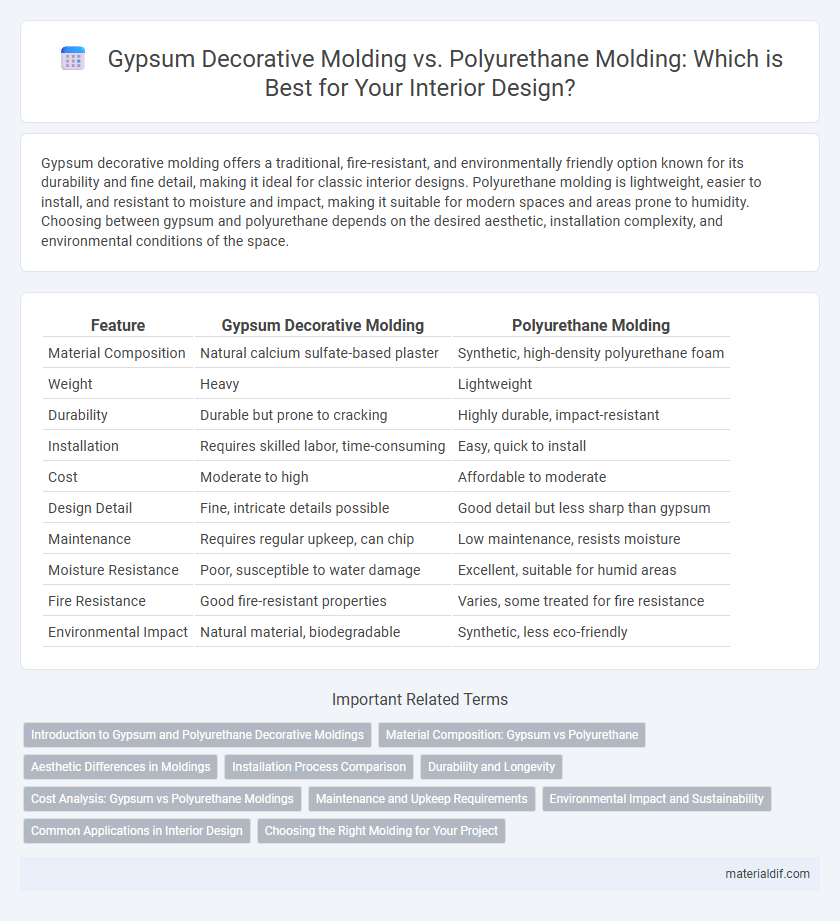 Gypsum Decorative Molding vs. Polyurethane Molding: Which is Best for Your Interior Design?

Gypsum decorative molding offers a traditional, fire-resistant, and environmentally friendly option known for its durability and fine detail, making it ideal for classic interior designs. Polyurethane molding is lightweight, easier to install, and resistant to moisture and impact, making it suitable for modern spaces and areas prone to humidity. Choosing between gypsum and polyurethane depends on the desired aesthetic, installation complexity, and environmental conditions of the space.

| Feature | Gypsum Decorative Molding | Polyurethane Molding |
|---|---|---|
| Material Composition | Natural calcium sulfate-based plaster | Synthetic, high-density polyurethane foam |
| Weight | Heavy | Lightweight |
| Durability | Durable but prone to cracking | Highly durable, impact-resistant |
| Installation | Requires skilled labor, time-consuming | Easy, quick to install |
| Cost | Moderate to high | Affordable to moderate |
| Design Detail | Fine, intricate details possible | Good detail but less sharp than gypsum |
| Maintenance | Requires regular upkeep, can chip | Low maintenance, resists moisture |
| Moisture Resistance | Poor, susceptible to water damage | Excellent, suitable for humid areas |
| Fire Resistance | Good fire-resistant properties | Varies, some treated for fire resistance |
| Environmental Impact | Natural material, biodegradable | Synthetic, less eco-friendly |

Important Related Terms

Introduction to Gypsum and Polyurethane Decorative Moldings
Material Composition: Gypsum vs Polyurethane
Aesthetic Differences in Moldings
Installation Process Comparison
Durability and Longevity
Cost Analysis: Gypsum vs Polyurethane Moldings
Maintenance and Upkeep Requirements
Environmental Impact and Sustainability
Common Applications in Interior Design
Choosing the Right Molding for Your Project

materialdif.com