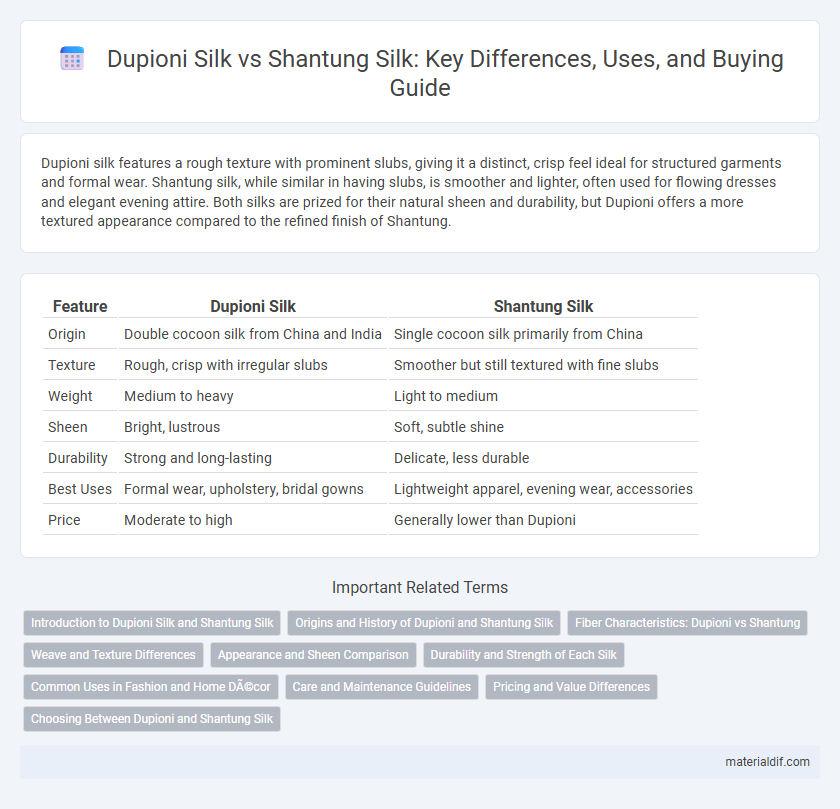 Dupioni Silk vs Shantung Silk: Key Differences, Uses, and Buying Guide

Dupioni silk features a rough texture with prominent slubs, giving it a distinct, crisp feel ideal for structured garments and formal wear. Shantung silk, while similar in having slubs, is smoother and lighter, often used for flowing dresses and elegant evening attire. Both silks are prized for their natural sheen and durability, but Dupioni offers a more textured appearance compared to the refined finish of Shantung.

| Feature | Dupioni Silk | Shantung Silk |
|---|---|---|
| Origin | Double cocoon silk from China and India | Single cocoon silk primarily from China |
| Texture | Rough, crisp with irregular slubs | Smoother but still textured with fine slubs |
| Weight | Medium to heavy | Light to medium |
| Sheen | Bright, lustrous | Soft, subtle shine |
| Durability | Strong and long-lasting | Delicate, less durable |
| Best Uses | Formal wear, upholstery, bridal gowns | Lightweight apparel, evening wear, accessories |
| Price | Moderate to high | Generally lower than Dupioni |

Important Related Terms

Introduction to Dupioni Silk and Shantung Silk
Origins and History of Dupioni and Shantung Silk
Fiber Characteristics: Dupioni vs Shantung
Weave and Texture Differences
Appearance and Sheen Comparison
Durability and Strength of Each Silk
Common Uses in Fashion and Home DÃ©cor
Care and Maintenance Guidelines
Pricing and Value Differences
Choosing Between Dupioni and Shantung Silk

materialdif.com