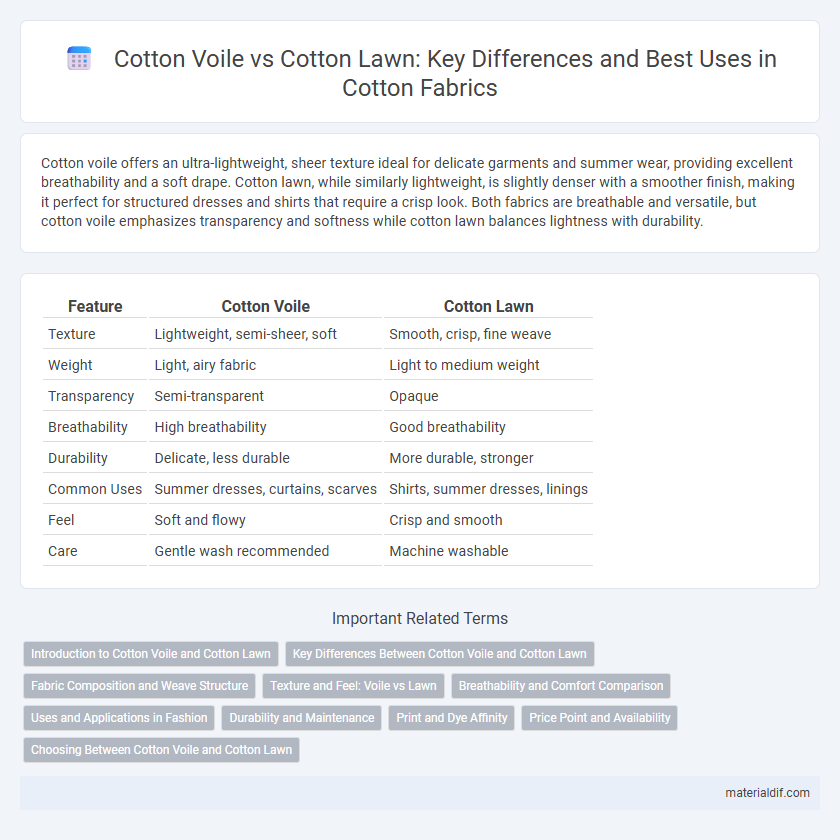 Cotton Voile vs Cotton Lawn: Key Differences and Best Uses in Cotton Fabrics

Cotton voile offers an ultra-lightweight, sheer texture ideal for delicate garments and summer wear, providing excellent breathability and a soft drape. Cotton lawn, while similarly lightweight, is slightly denser with a smoother finish, making it perfect for structured dresses and shirts that require a crisp look. Both fabrics are breathable and versatile, but cotton voile emphasizes transparency and softness while cotton lawn balances lightness with durability.

| Feature | Cotton Voile | Cotton Lawn |
|---|---|---|
| Texture | Lightweight, semi-sheer, soft | Smooth, crisp, fine weave |
| Weight | Light, airy fabric | Light to medium weight |
| Transparency | Semi-transparent | Opaque |
| Breathability | High breathability | Good breathability |
| Durability | Delicate, less durable | More durable, stronger |
| Common Uses | Summer dresses, curtains, scarves | Shirts, summer dresses, linings |
| Feel | Soft and flowy | Crisp and smooth |
| Care | Gentle wash recommended | Machine washable |

Important Related Terms

Introduction to Cotton Voile and Cotton Lawn
Key Differences Between Cotton Voile and Cotton Lawn
Fabric Composition and Weave Structure
Texture and Feel: Voile vs Lawn
Breathability and Comfort Comparison
Uses and Applications in Fashion
Durability and Maintenance
Print and Dye Affinity
Price Point and Availability
Choosing Between Cotton Voile and Cotton Lawn

materialdif.com