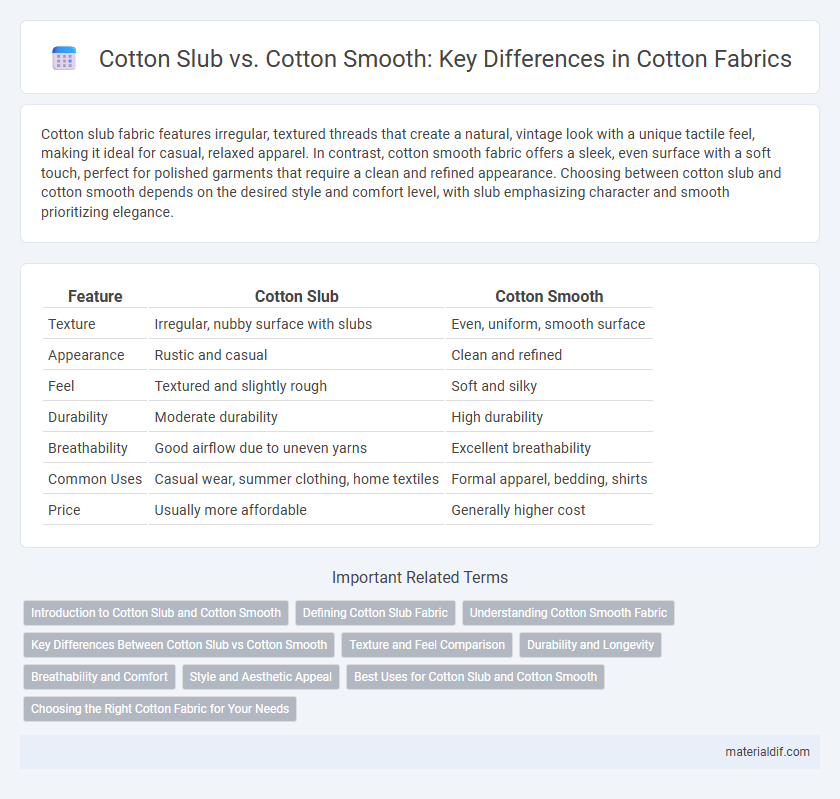 Cotton Slub vs. Cotton Smooth: Key Differences in Cotton Fabrics

Cotton slub fabric features irregular, textured threads that create a natural, vintage look with a unique tactile feel, making it ideal for casual, relaxed apparel. In contrast, cotton smooth fabric offers a sleek, even surface with a soft touch, perfect for polished garments that require a clean and refined appearance. Choosing between cotton slub and cotton smooth depends on the desired style and comfort level, with slub emphasizing character and smooth prioritizing elegance.

| Feature | Cotton Slub | Cotton Smooth |
|---|---|---|
| Texture | Irregular, nubby surface with slubs | Even, uniform, smooth surface |
| Appearance | Rustic and casual | Clean and refined |
| Feel | Textured and slightly rough | Soft and silky |
| Durability | Moderate durability | High durability |
| Breathability | Good airflow due to uneven yarns | Excellent breathability |
| Common Uses | Casual wear, summer clothing, home textiles | Formal apparel, bedding, shirts |
| Price | Usually more affordable | Generally higher cost |

Important Related Terms

Introduction to Cotton Slub and Cotton Smooth
Defining Cotton Slub Fabric
Understanding Cotton Smooth Fabric
Key Differences Between Cotton Slub vs Cotton Smooth
Texture and Feel Comparison
Durability and Longevity
Breathability and Comfort
Style and Aesthetic Appeal
Best Uses for Cotton Slub and Cotton Smooth
Choosing the Right Cotton Fabric for Your Needs

materialdif.com