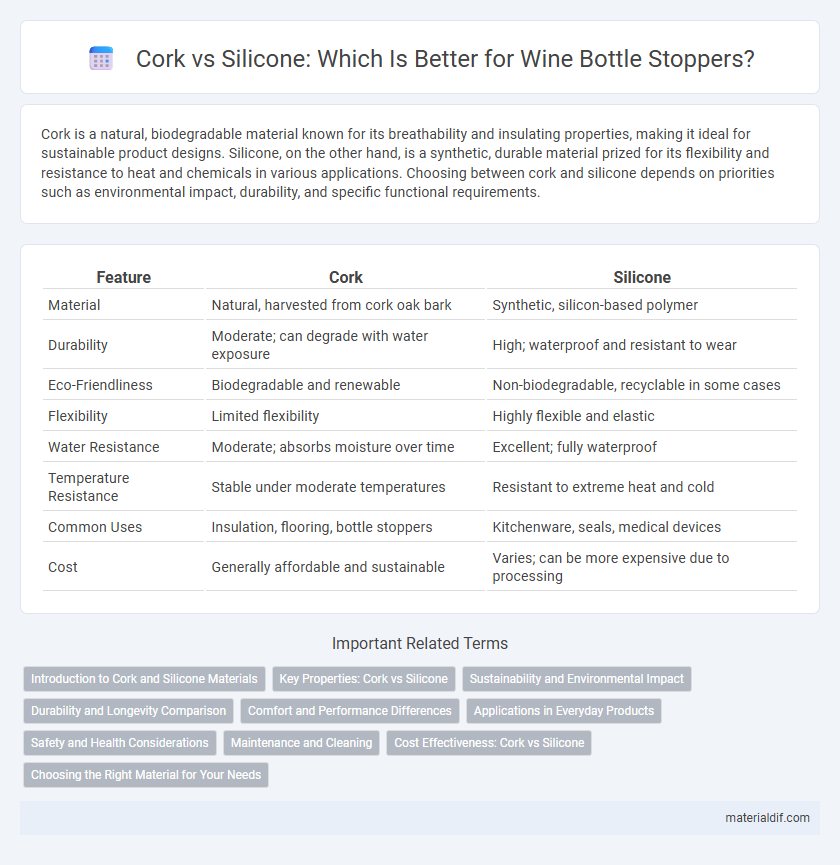 Cork vs Silicone: Which Is Better for Wine Bottle Stoppers?

Cork is a natural, biodegradable material known for its breathability and insulating properties, making it ideal for sustainable product designs. Silicone, on the other hand, is a synthetic, durable material prized for its flexibility and resistance to heat and chemicals in various applications. Choosing between cork and silicone depends on priorities such as environmental impact, durability, and specific functional requirements.

| Feature | Cork | Silicone |
|---|---|---|
| Material | Natural, harvested from cork oak bark | Synthetic, silicon-based polymer |
| Durability | Moderate; can degrade with water exposure | High; waterproof and resistant to wear |
| Eco-Friendliness | Biodegradable and renewable | Non-biodegradable, recyclable in some cases |
| Flexibility | Limited flexibility | Highly flexible and elastic |
| Water Resistance | Moderate; absorbs moisture over time | Excellent; fully waterproof |
| Temperature Resistance | Stable under moderate temperatures | Resistant to extreme heat and cold |
| Common Uses | Insulation, flooring, bottle stoppers | Kitchenware, seals, medical devices |
| Cost | Generally affordable and sustainable | Varies; can be more expensive due to processing |

Important Related Terms

Introduction to Cork and Silicone Materials
Key Properties: Cork vs Silicone
Sustainability and Environmental Impact
Durability and Longevity Comparison
Comfort and Performance Differences
Applications in Everyday Products
Safety and Health Considerations
Maintenance and Cleaning
Cost Effectiveness: Cork vs Silicone
Choosing the Right Material for Your Needs

materialdif.com