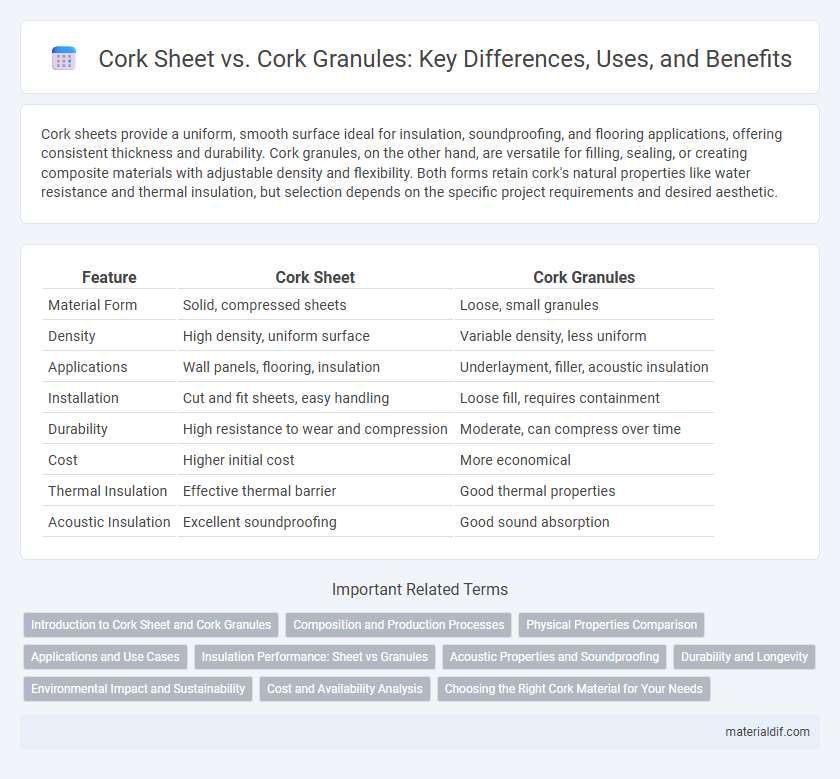 Cork Sheet vs. Cork Granules: Key Differences, Uses, and Benefits

Cork sheets provide a uniform, smooth surface ideal for insulation, soundproofing, and flooring applications, offering consistent thickness and durability. Cork granules, on the other hand, are versatile for filling, sealing, or creating composite materials with adjustable density and flexibility. Both forms retain cork's natural properties like water resistance and thermal insulation, but selection depends on the specific project requirements and desired aesthetic.

| Feature | Cork Sheet | Cork Granules |
|---|---|---|
| Material Form | Solid, compressed sheets | Loose, small granules |
| Density | High density, uniform surface | Variable density, less uniform |
| Applications | Wall panels, flooring, insulation | Underlayment, filler, acoustic insulation |
| Installation | Cut and fit sheets, easy handling | Loose fill, requires containment |
| Durability | High resistance to wear and compression | Moderate, can compress over time |
| Cost | Higher initial cost | More economical |
| Thermal Insulation | Effective thermal barrier | Good thermal properties |
| Acoustic Insulation | Excellent soundproofing | Good sound absorption |

Important Related Terms

Introduction to Cork Sheet and Cork Granules
Composition and Production Processes
Physical Properties Comparison
Applications and Use Cases
Insulation Performance: Sheet vs Granules
Acoustic Properties and Soundproofing
Durability and Longevity
Environmental Impact and Sustainability
Cost and Availability Analysis
Choosing the Right Cork Material for Your Needs

materialdif.com