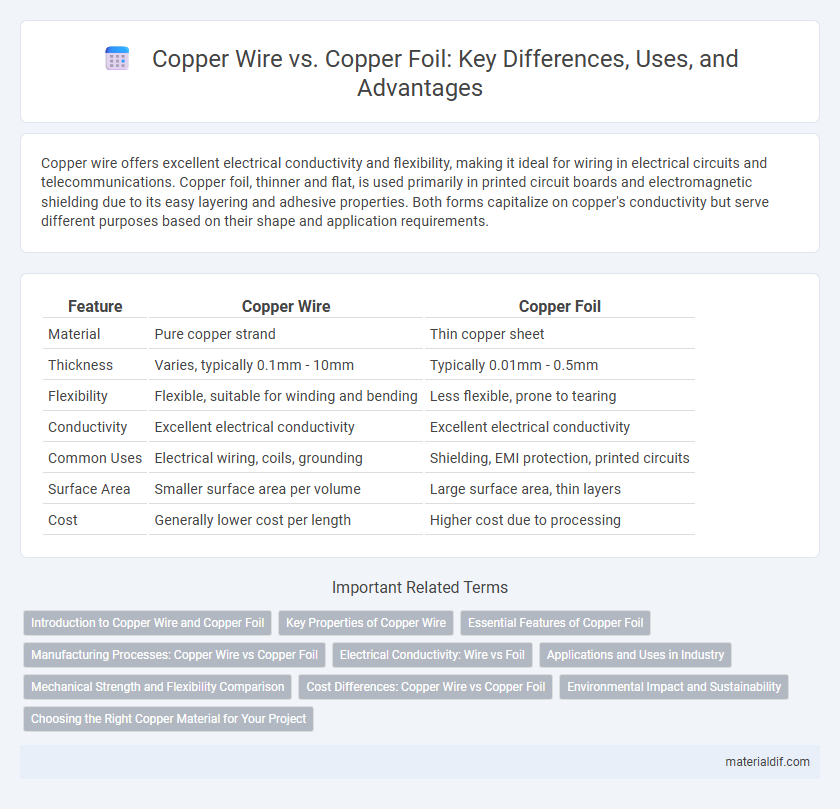 Copper Wire vs. Copper Foil: Key Differences, Uses, and Advantages

Copper wire offers excellent electrical conductivity and flexibility, making it ideal for wiring in electrical circuits and telecommunications. Copper foil, thinner and flat, is used primarily in printed circuit boards and electromagnetic shielding due to its easy layering and adhesive properties. Both forms capitalize on copper's conductivity but serve different purposes based on their shape and application requirements.

| Feature | Copper Wire | Copper Foil |
|---|---|---|
| Material | Pure copper strand | Thin copper sheet |
| Thickness | Varies, typically 0.1mm - 10mm | Typically 0.01mm - 0.5mm |
| Flexibility | Flexible, suitable for winding and bending | Less flexible, prone to tearing |
| Conductivity | Excellent electrical conductivity | Excellent electrical conductivity |
| Common Uses | Electrical wiring, coils, grounding | Shielding, EMI protection, printed circuits |
| Surface Area | Smaller surface area per volume | Large surface area, thin layers |
| Cost | Generally lower cost per length | Higher cost due to processing |

Important Related Terms

Introduction to Copper Wire and Copper Foil
Key Properties of Copper Wire
Essential Features of Copper Foil
Manufacturing Processes: Copper Wire vs Copper Foil
Electrical Conductivity: Wire vs Foil
Applications and Uses in Industry
Mechanical Strength and Flexibility Comparison
Cost Differences: Copper Wire vs Copper Foil
Environmental Impact and Sustainability
Choosing the Right Copper Material for Your Project

materialdif.com