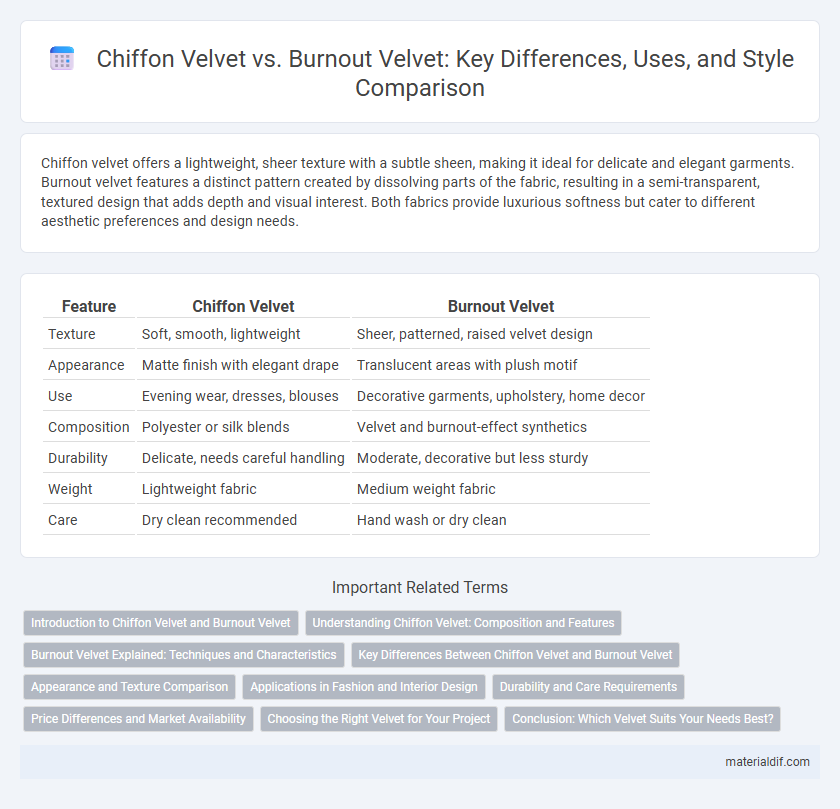 Chiffon Velvet vs. Burnout Velvet: Key Differences, Uses, and Style Comparison

Chiffon velvet offers a lightweight, sheer texture with a subtle sheen, making it ideal for delicate and elegant garments. Burnout velvet features a distinct pattern created by dissolving parts of the fabric, resulting in a semi-transparent, textured design that adds depth and visual interest. Both fabrics provide luxurious softness but cater to different aesthetic preferences and design needs.

| Feature | Chiffon Velvet | Burnout Velvet |
|---|---|---|
| Texture | Soft, smooth, lightweight | Sheer, patterned, raised velvet design |
| Appearance | Matte finish with elegant drape | Translucent areas with plush motif |
| Use | Evening wear, dresses, blouses | Decorative garments, upholstery, home decor |
| Composition | Polyester or silk blends | Velvet and burnout-effect synthetics |
| Durability | Delicate, needs careful handling | Moderate, decorative but less sturdy |
| Weight | Lightweight fabric | Medium weight fabric |
| Care | Dry clean recommended | Hand wash or dry clean |

Important Related Terms

Introduction to Chiffon Velvet and Burnout Velvet
Understanding Chiffon Velvet: Composition and Features
Burnout Velvet Explained: Techniques and Characteristics
Key Differences Between Chiffon Velvet and Burnout Velvet
Appearance and Texture Comparison
Applications in Fashion and Interior Design
Durability and Care Requirements
Price Differences and Market Availability
Choosing the Right Velvet for Your Project
Conclusion: Which Velvet Suits Your Needs Best?

materialdif.com