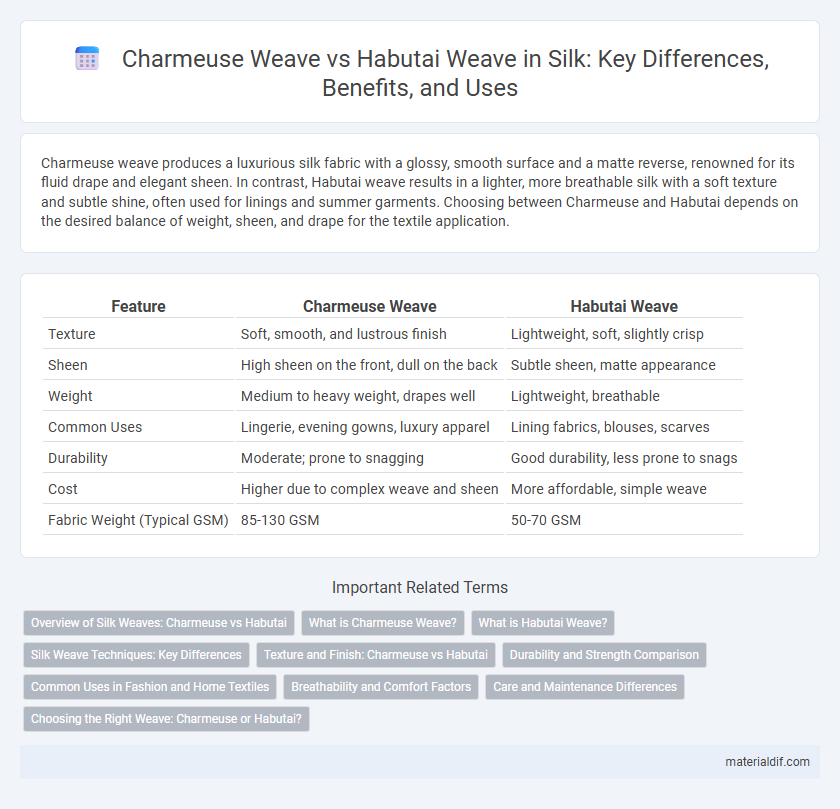 Charmeuse Weave vs Habutai Weave in Silk: Key Differences, Benefits, and Uses

Charmeuse weave produces a luxurious silk fabric with a glossy, smooth surface and a matte reverse, renowned for its fluid drape and elegant sheen. In contrast, Habutai weave results in a lighter, more breathable silk with a soft texture and subtle shine, often used for linings and summer garments. Choosing between Charmeuse and Habutai depends on the desired balance of weight, sheen, and drape for the textile application.

| Feature | Charmeuse Weave | Habutai Weave |
|---|---|---|
| Texture | Soft, smooth, and lustrous finish | Lightweight, soft, slightly crisp |
| Sheen | High sheen on the front, dull on the back | Subtle sheen, matte appearance |
| Weight | Medium to heavy weight, drapes well | Lightweight, breathable |
| Common Uses | Lingerie, evening gowns, luxury apparel | Lining fabrics, blouses, scarves |
| Durability | Moderate; prone to snagging | Good durability, less prone to snags |
| Cost | Higher due to complex weave and sheen | More affordable, simple weave |
| Fabric Weight (Typical GSM) | 85-130 GSM | 50-70 GSM |

Important Related Terms

Overview of Silk Weaves: Charmeuse vs Habutai
What is Charmeuse Weave?
What is Habutai Weave?
Silk Weave Techniques: Key Differences
Texture and Finish: Charmeuse vs Habutai
Durability and Strength Comparison
Common Uses in Fashion and Home Textiles
Breathability and Comfort Factors
Care and Maintenance Differences
Choosing the Right Weave: Charmeuse or Habutai?

materialdif.com